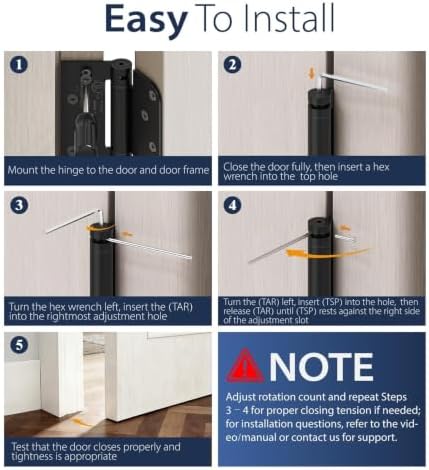 Easy To Install

1

Mount the hinge to the door and door frame

2

Close the door fully, then insert a hex wrench into the top hole

3

Turn the hex wrench left, insert the (TAR) into the rightmost adjustment hole

4

Turn the (TAR) left, insert (TSP) into the hole, then release (TAR) until (TSP) rests against the right side of the adjustment slot

5

Test that the door closes properly and tightness is appropriate

NOTE

Adjust rotation count and repeat Steps 3 – 4 for proper closing tension if needed; for installation questions, refer to the video/manual or contact us for support.