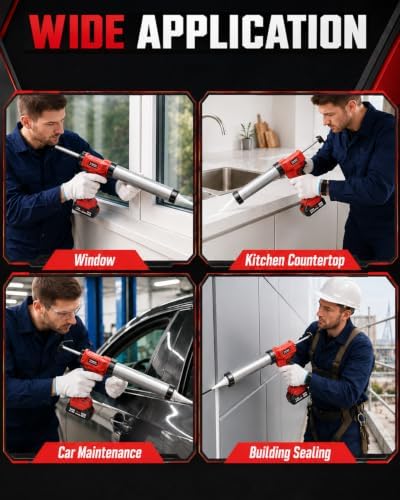 WIDE APPLICATION

Window

Kitchen Countertop

Car Maintenance

Building Sealing