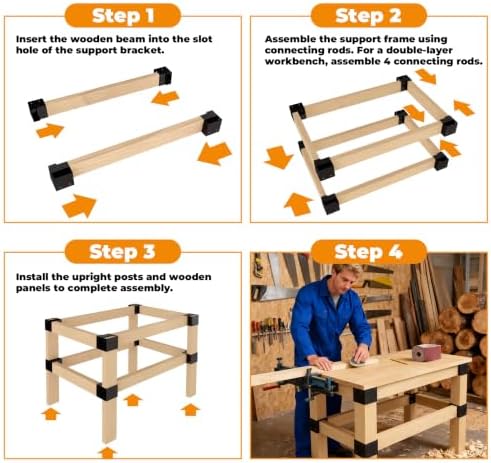 Step 1

Insert the wooden beam into the slot hole of the support bracket.

Step 2

Assemble the support frame using connecting rods. For a double-layer workbench, assemble 4 connecting rods.

Step 3

Install the upright posts and wooden panels to complete assembly.

Step 4