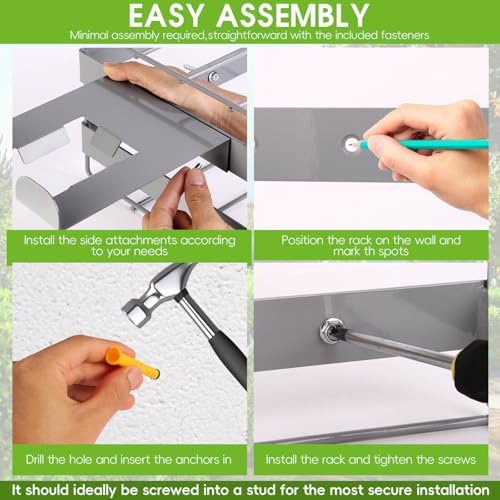 EASY ASSEMBLY
Minimal assembly required,straightforward with the included fasteners

Install the side attachments according to your needs

Position the rack on the wall and mark th spots

Drill the hole and insert the anchors in

Install the rack and tighten the screws

It should ideally be screwed into a stud for the most secure installation