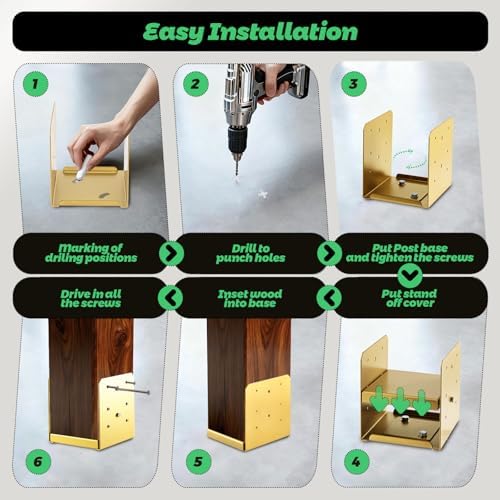 Easy Installation

1

2

3

Marking of driling positions

Drill to punch holes

Put Post base and tighten the screws

Drive in all the screws

Inset wood into base

Put stand off cover

6

5

4