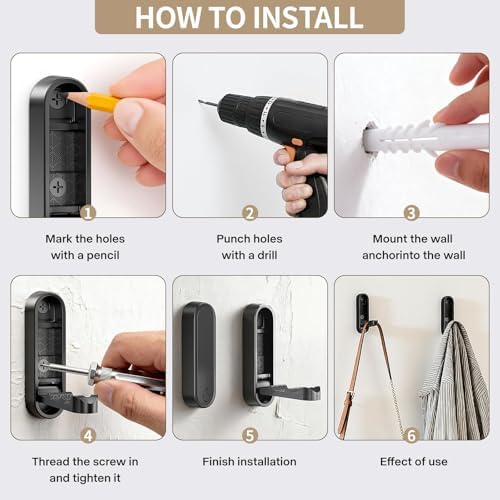 HOW TO INSTALL

1
Mark the holes with a pencil

2
Punch holes with a drill

3
Mount the wall anchorinto the wall

4
Thread the screw in and tighten it

5
Finish installation

6
Effect of use