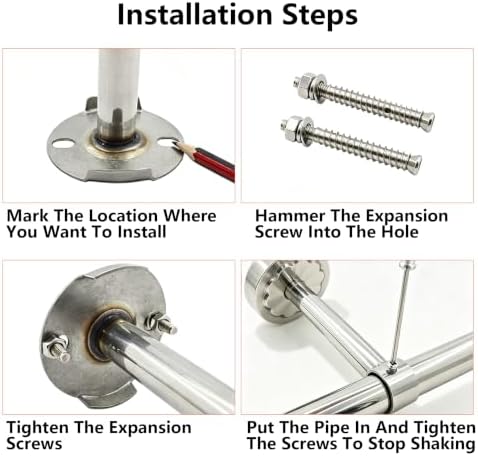 Installation Steps

Mark The Location Where You Want To Install

Hammer The Expansion Screw Into The Hole

Tighten The Expansion Screws

Put The Pipe In And Tighten The Screws To Stop Shaking