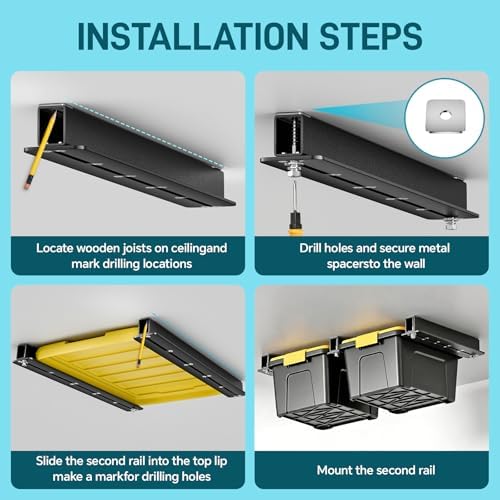 INSTALLATION STEPS

Locate wooden joists on ceilingand mark drilling locations

Drill holes and secure metal spacersto the wall

Slide the second rail into the top lip make a markfor drilling holes

Mount the second rail