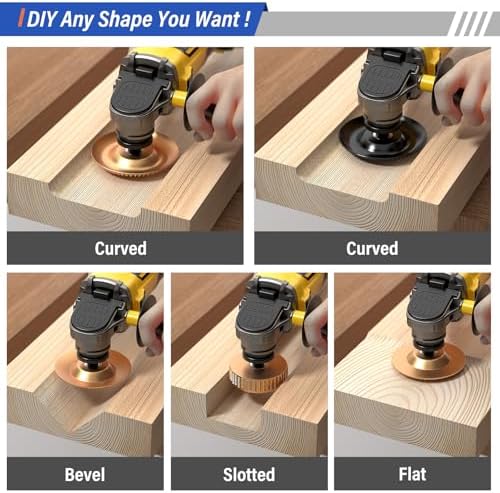 DIY Any Shape You Want !

Curved

Curved

Bevel

Slotted

Flat