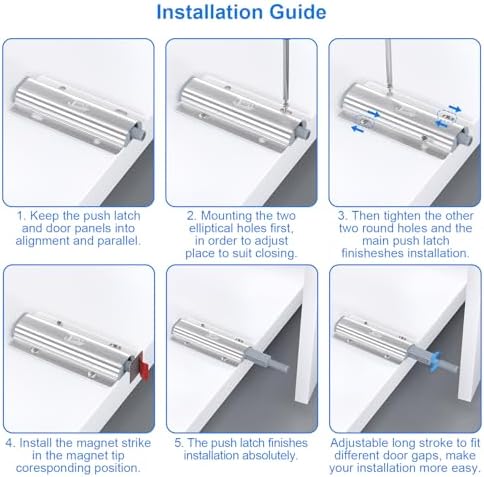 Installation Guide

1. Keep the push latch and door panels into alignment and parallel.

2. Mounting the two elliptical holes first, in order to adjust place to suit closing.

3. Then tighten the other two round holes and the main push latch finisheshes installation.

4. Install the magnet strike in the magnet tip coresponding position.

5. The push latch finishes installation absolutely.

Adjustable long stroke to fit different door gaps, make your installation more easy.