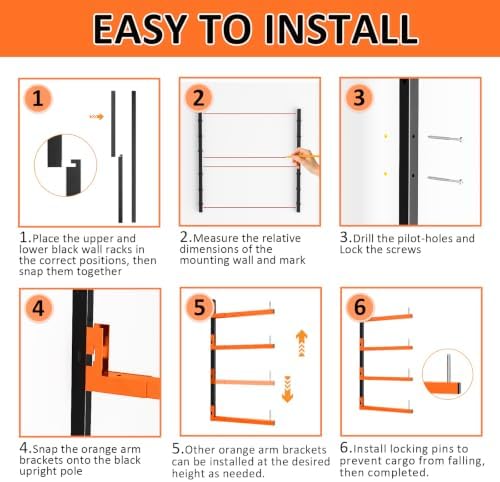 EASY TO INSTALL

1

2

3

1.Place the upper and lower black wall racks in the correct positions, then snap them together

2.Measure the relative dimensions of the mounting wall and mark

3.Drill the pilot-holes and Lock the screws

4

5

6

4.Snap the orange arm brackets onto the black upright pole

5.Other orange arm brackets can be installed at the desired height as needed.

6.Install locking pins to prevent cargo from falling, then completed.