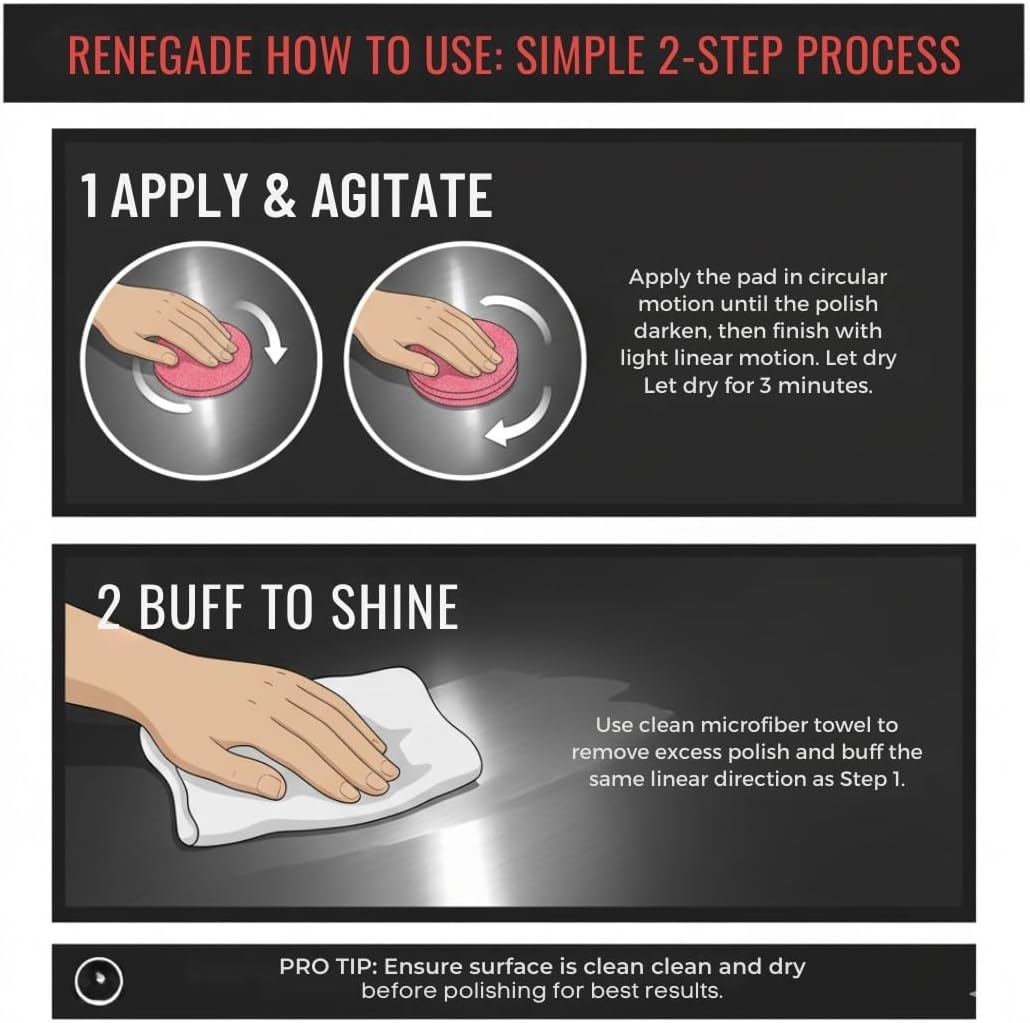 RENEGADE HOW TO USE: SIMPLE 2-STEP PROCESS

1 APPLY & AGITATE

Apply the pad in circular motion until the polish darken, then finish with light linear motion. Let dry Let dry for 3 minutes.

2 BUFF TO SHINE

Use clean microfiber towel to remove excess polish and buff the same linear direction as Step 1.

PRO TIP: Ensure surface is clean clean and dry before polishing for best results.