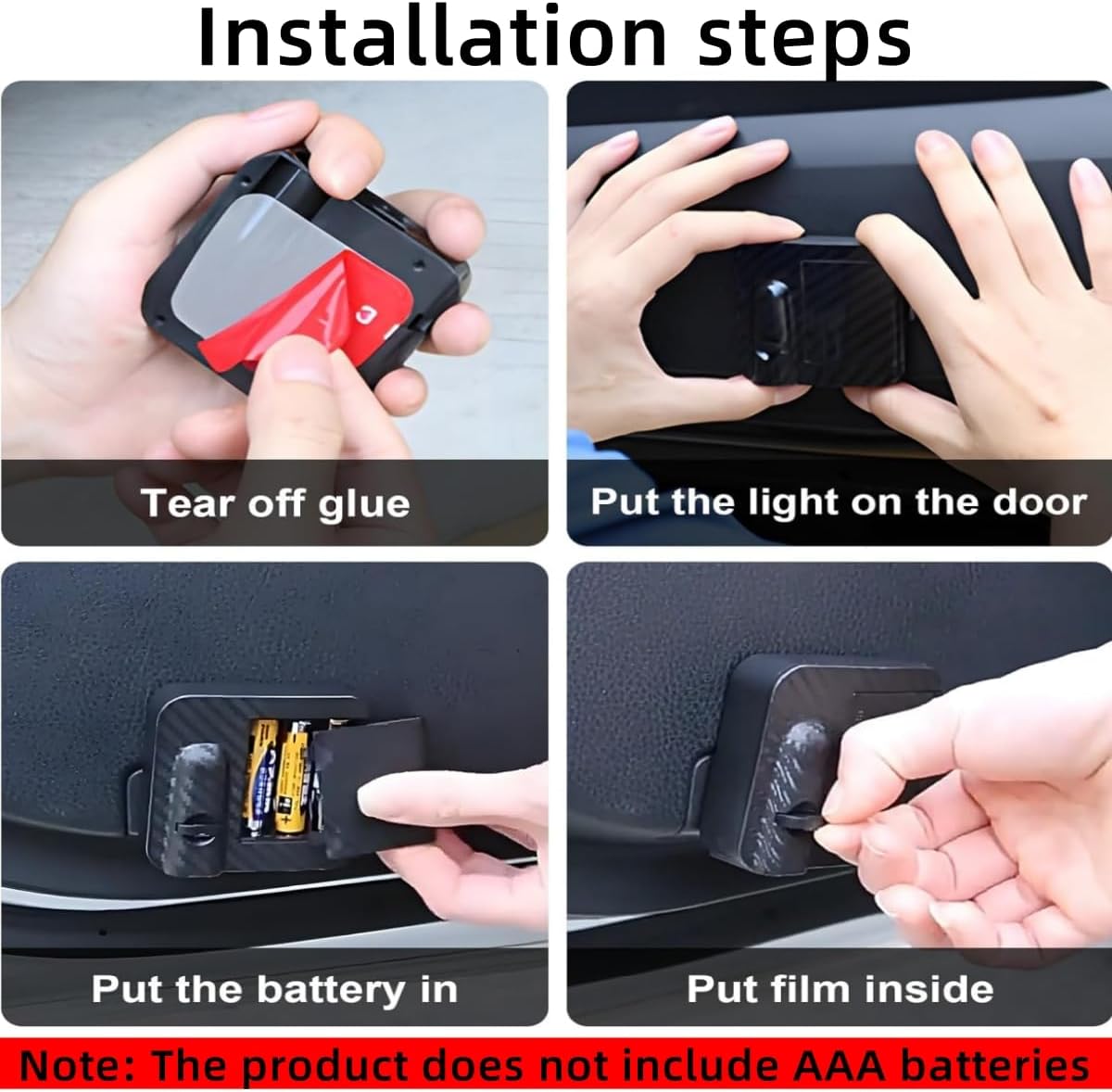 Installation steps

Tear off glue

Put the light on the door

Put the battery in

Put film inside

Note: The product does not include AAA batteries