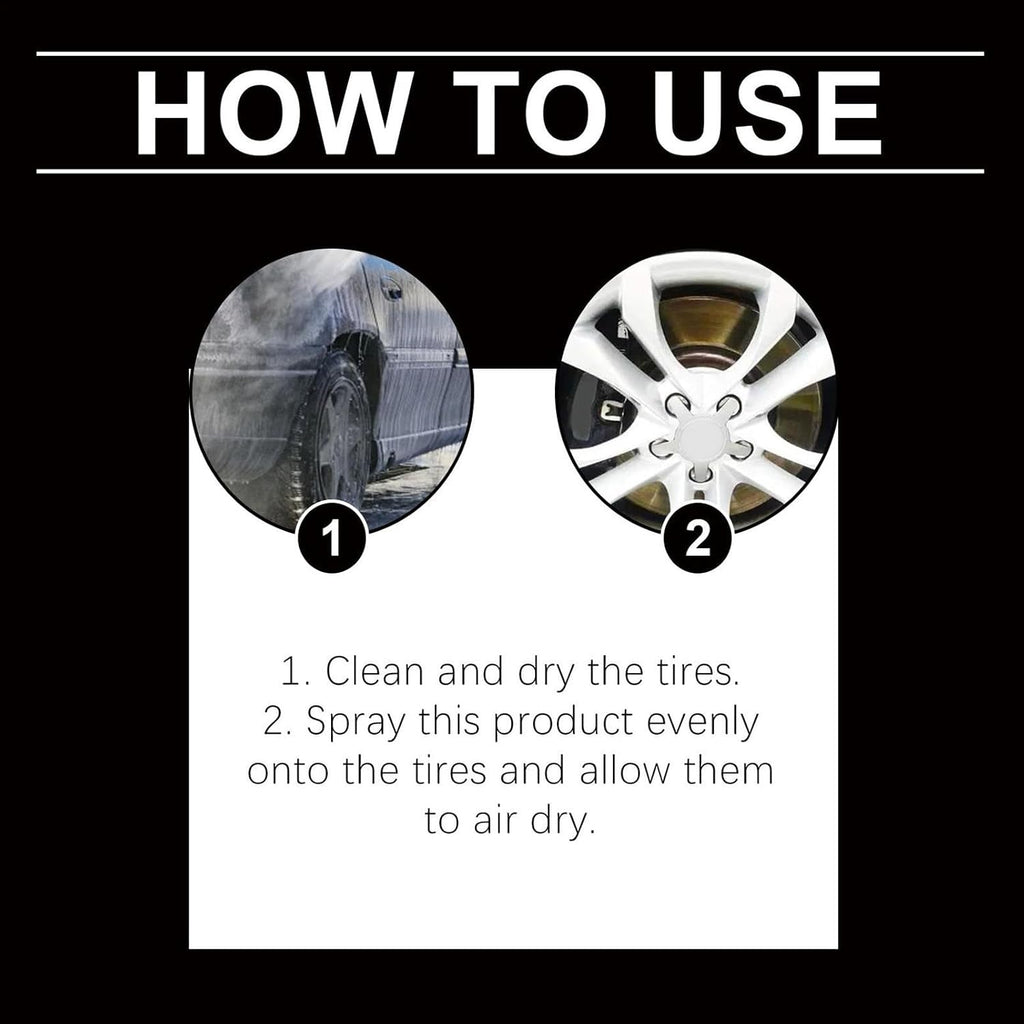 HOW TO USE

1

2

1. Clean and dry the tires.
2. Spray this product evenly onto the tires and allow them to air dry.