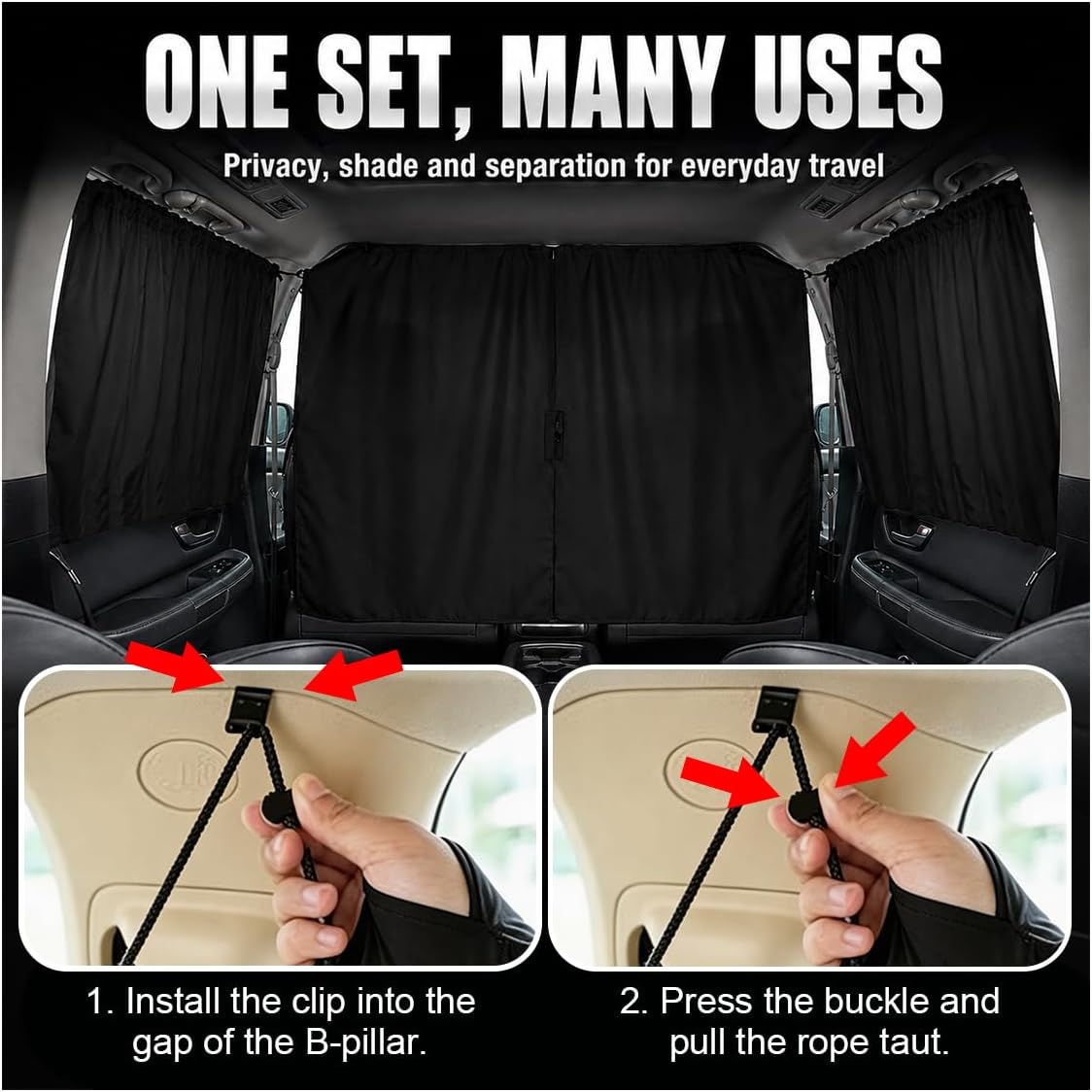 ONE SET, MANY USES

Privacy, shade and separation for everyday travel

1. Install the clip into the gap of the B-pillar.

2. Press the buckle and pull the rope taut.