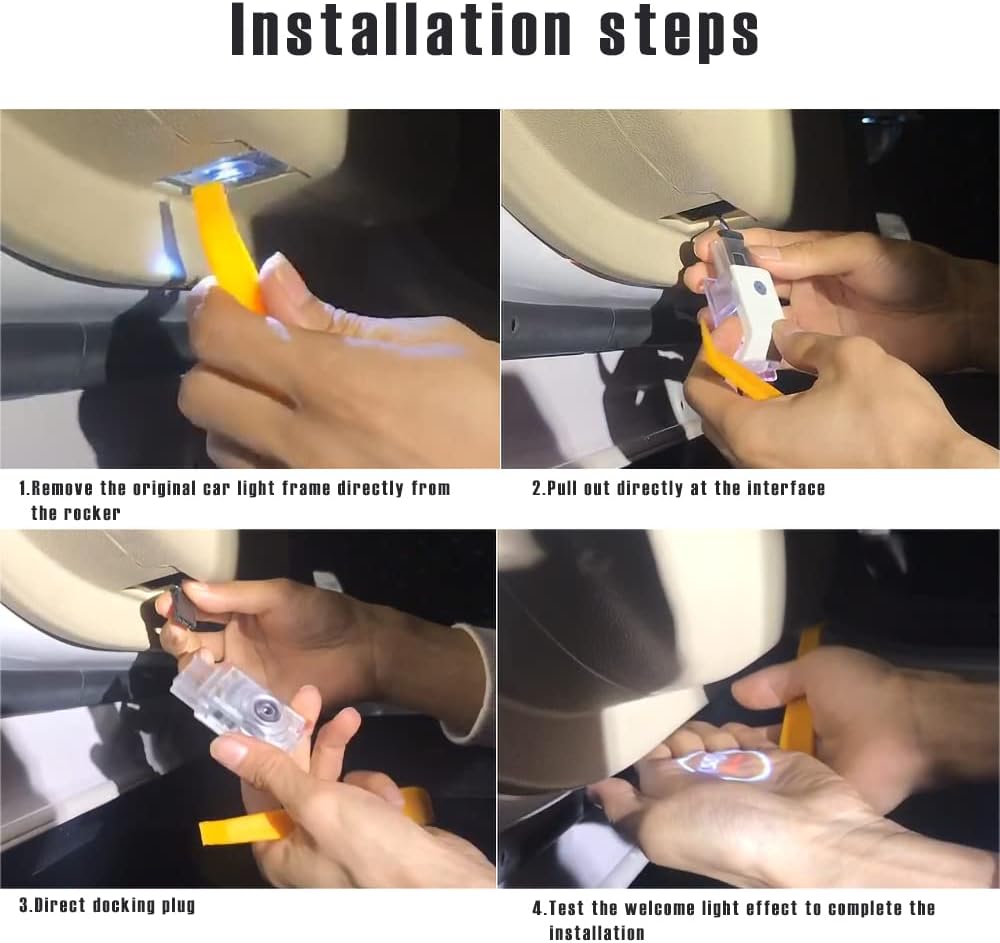 Installation steps

1.Remove the original car light frame directly from the rocker

2.Pull out directly at the interface

3.Direct docking plug

4.Test the welcome light effect to complete the installation