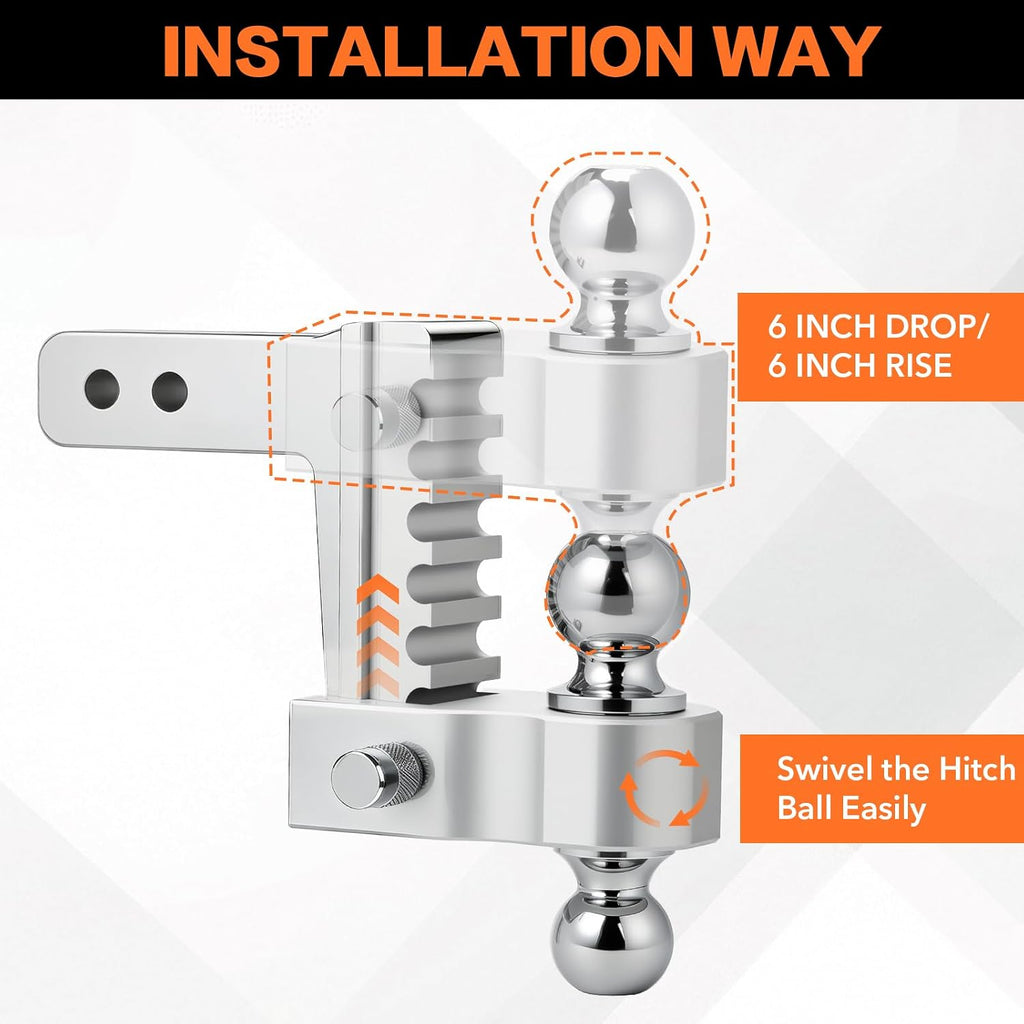 INSTALLATION WAY

6 INCH DROP/
6 INCH RISE

Swivel the Hitch Ball Easily