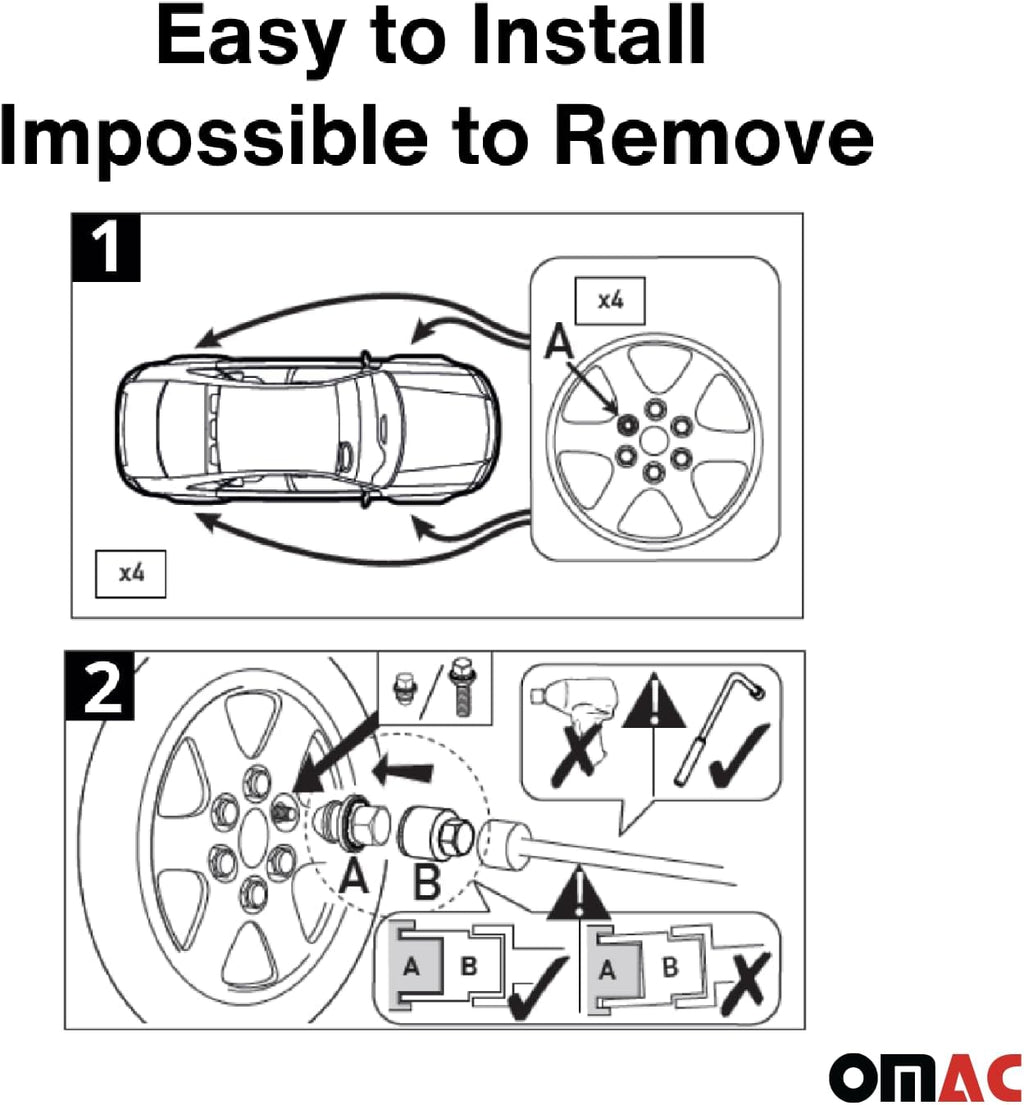 Easy to Install
Impossible to Remove

1

x4

A

x4

2

A

B

A B

A B

OMAC