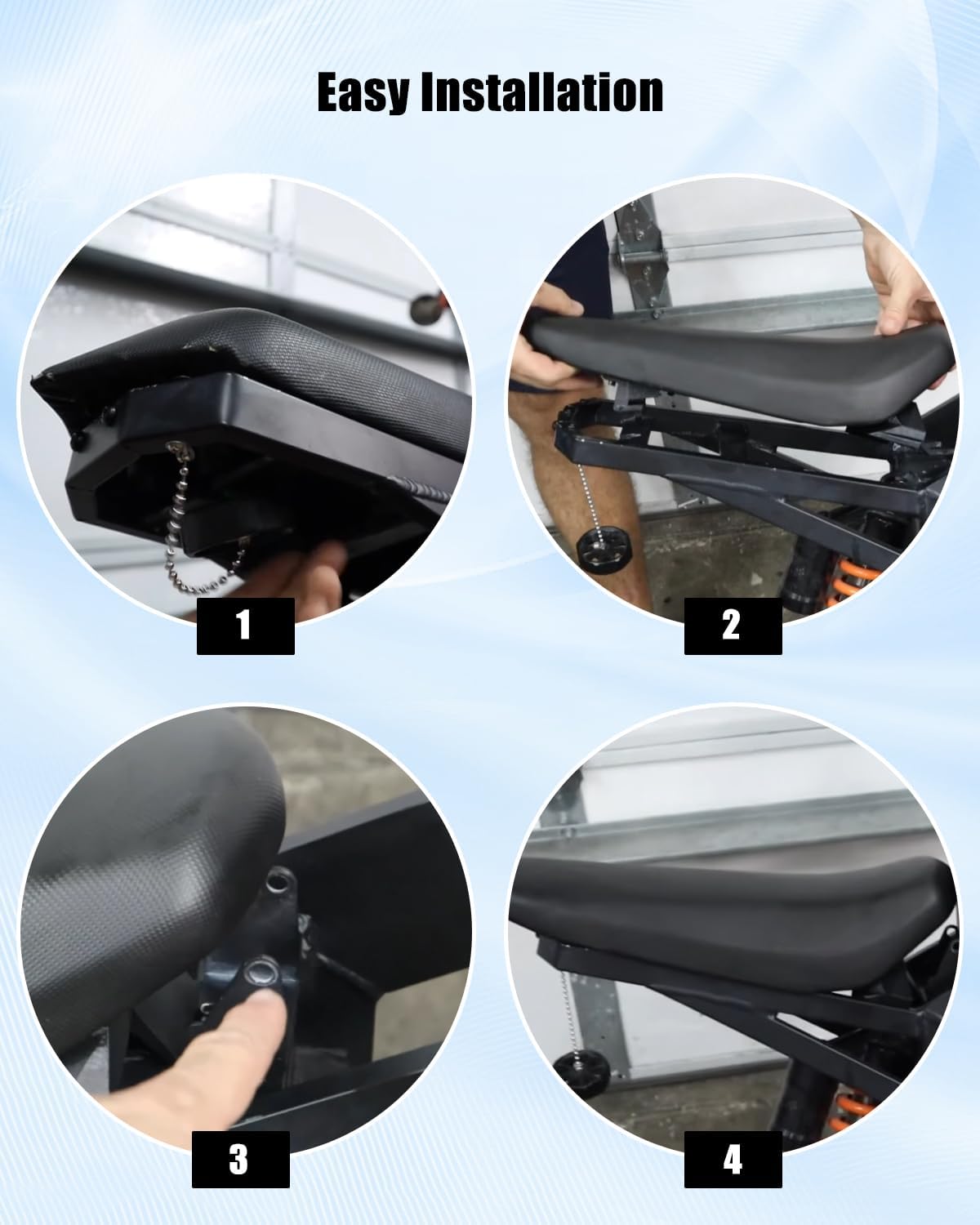 Easy Installation

1

2

3

4