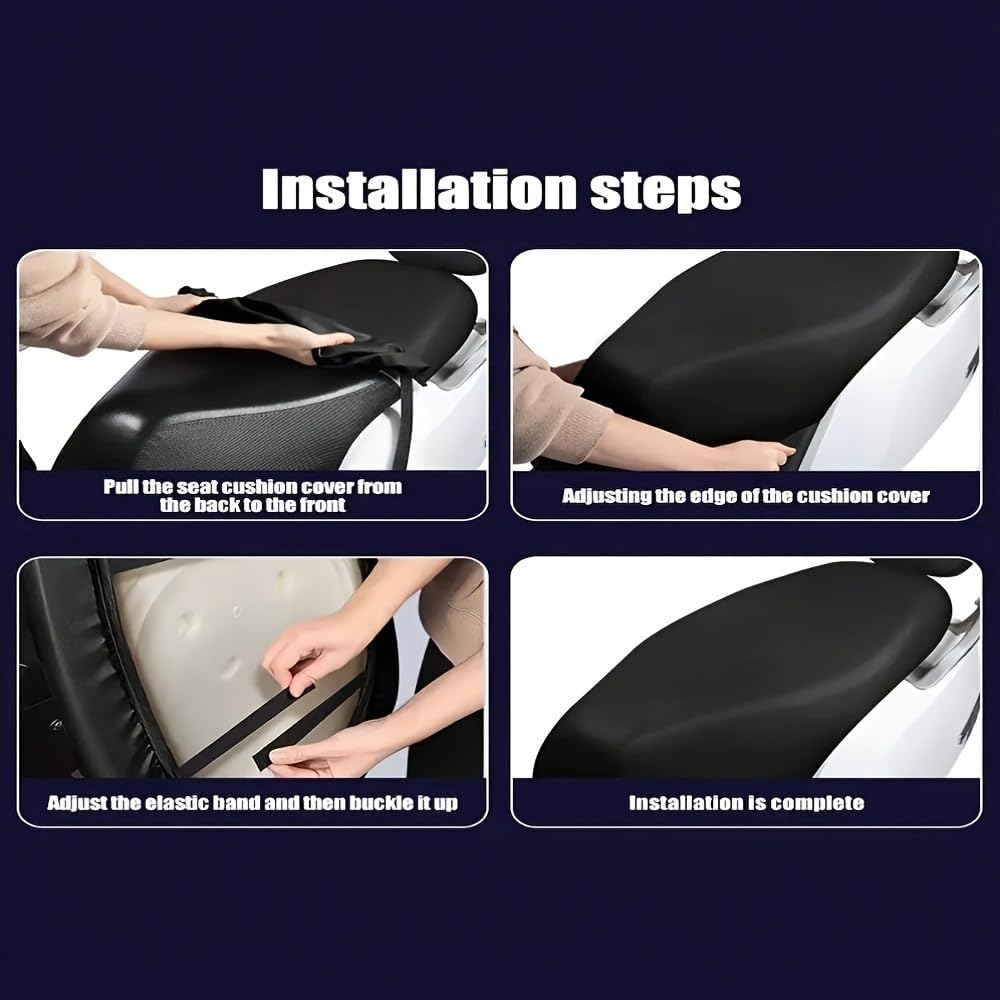 Installation steps

Pull the seat cushion cover from the back to the front

Adjusting the edge of the cushion cover

Adjust the elastic band and then buckle it up

Installation is complete