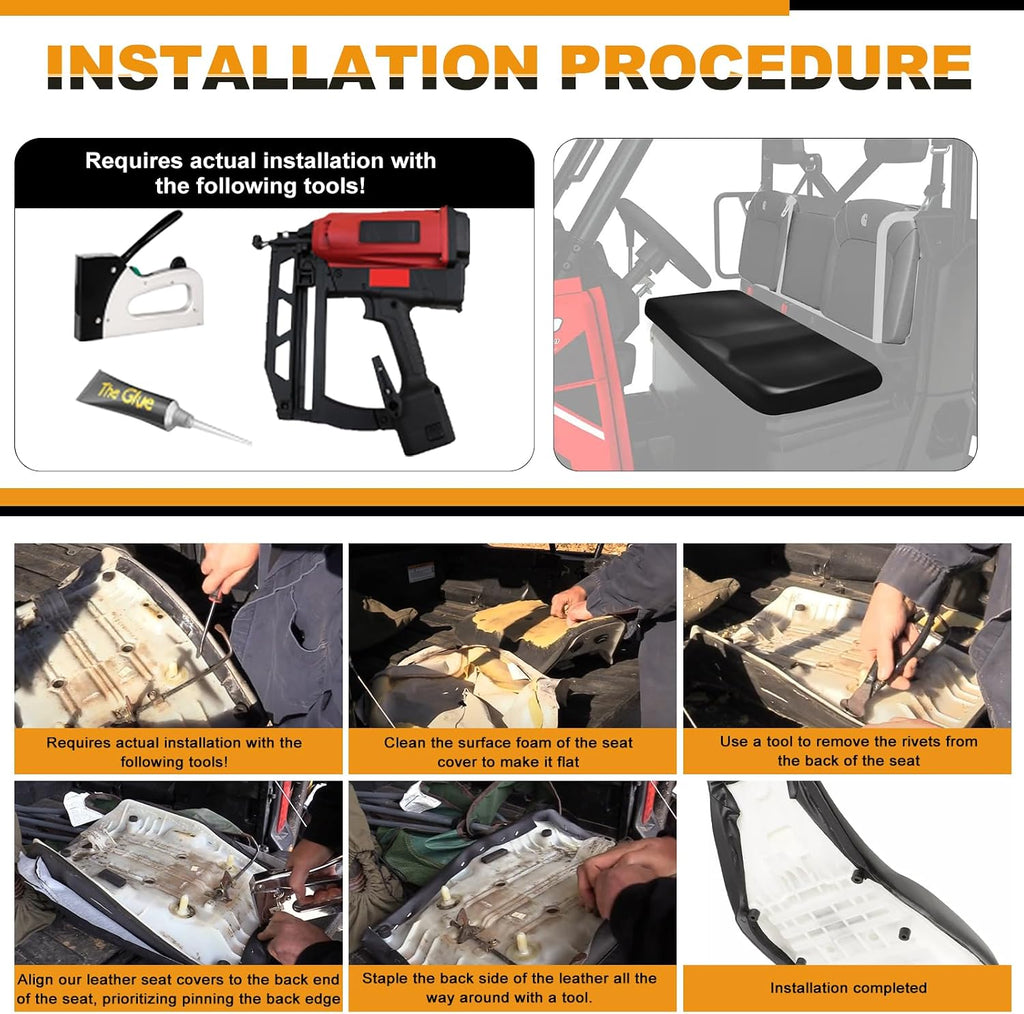 INSTALLATION PROCEDURE

Requires actual installation with the following tools!

The Glue

Requires actual installation with the following tools!

Clean the surface foam of the seat cover to make it flat

Use a tool to remove the rivets from the back of the seat

Align our leather seat covers to the back end of the seat, prioritizing pinning the back edge

Staple the back side of the leather all the way around with a tool.

Installation completed