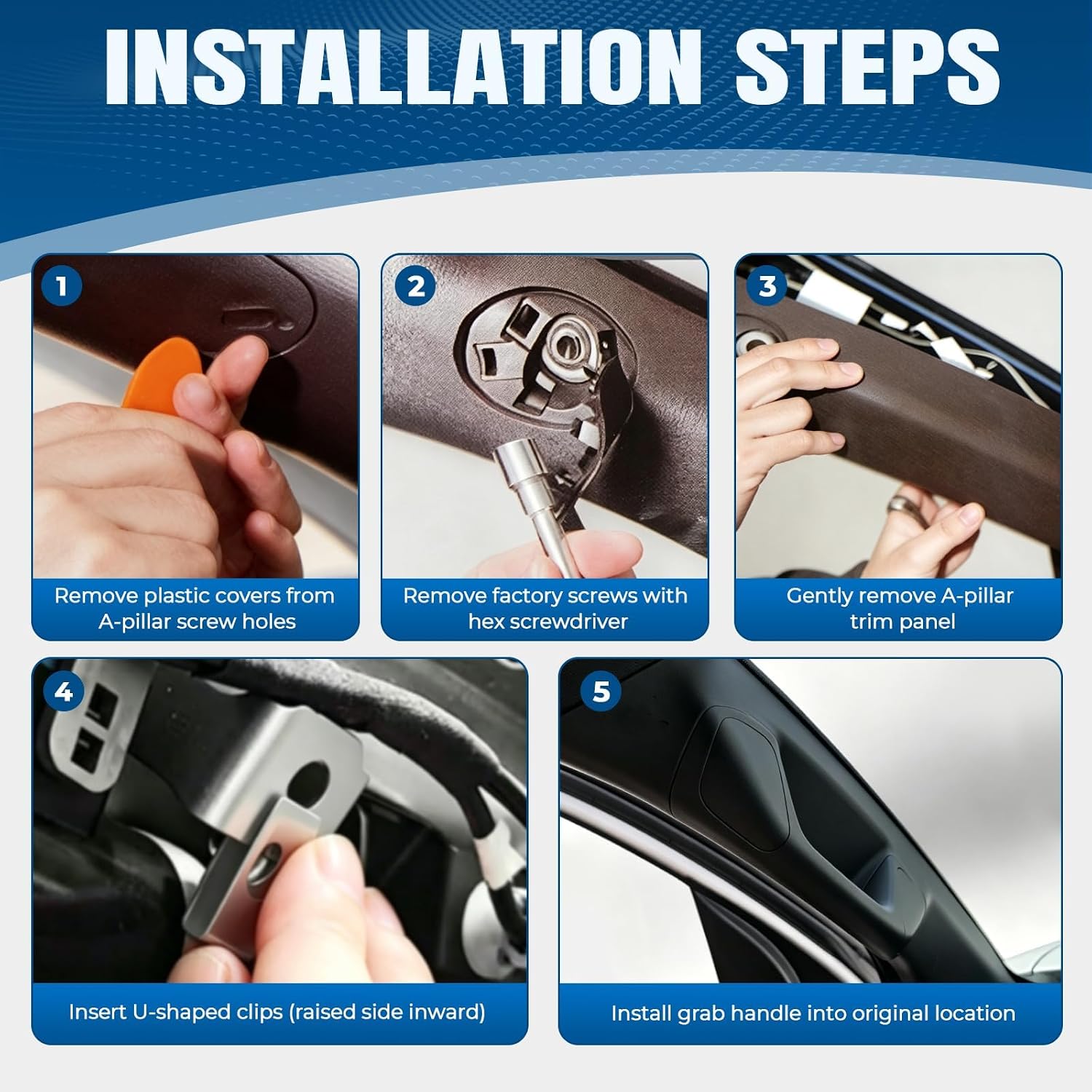 INSTALLATION STEPS

1

Remove plastic covers from A-pillar screw holes

2

Remove factory screws with hex screwdriver

3

Gently remove A-pillar trim panel

4

Insert U-shaped clips (raised side inward)

5

Install grab handle into original location