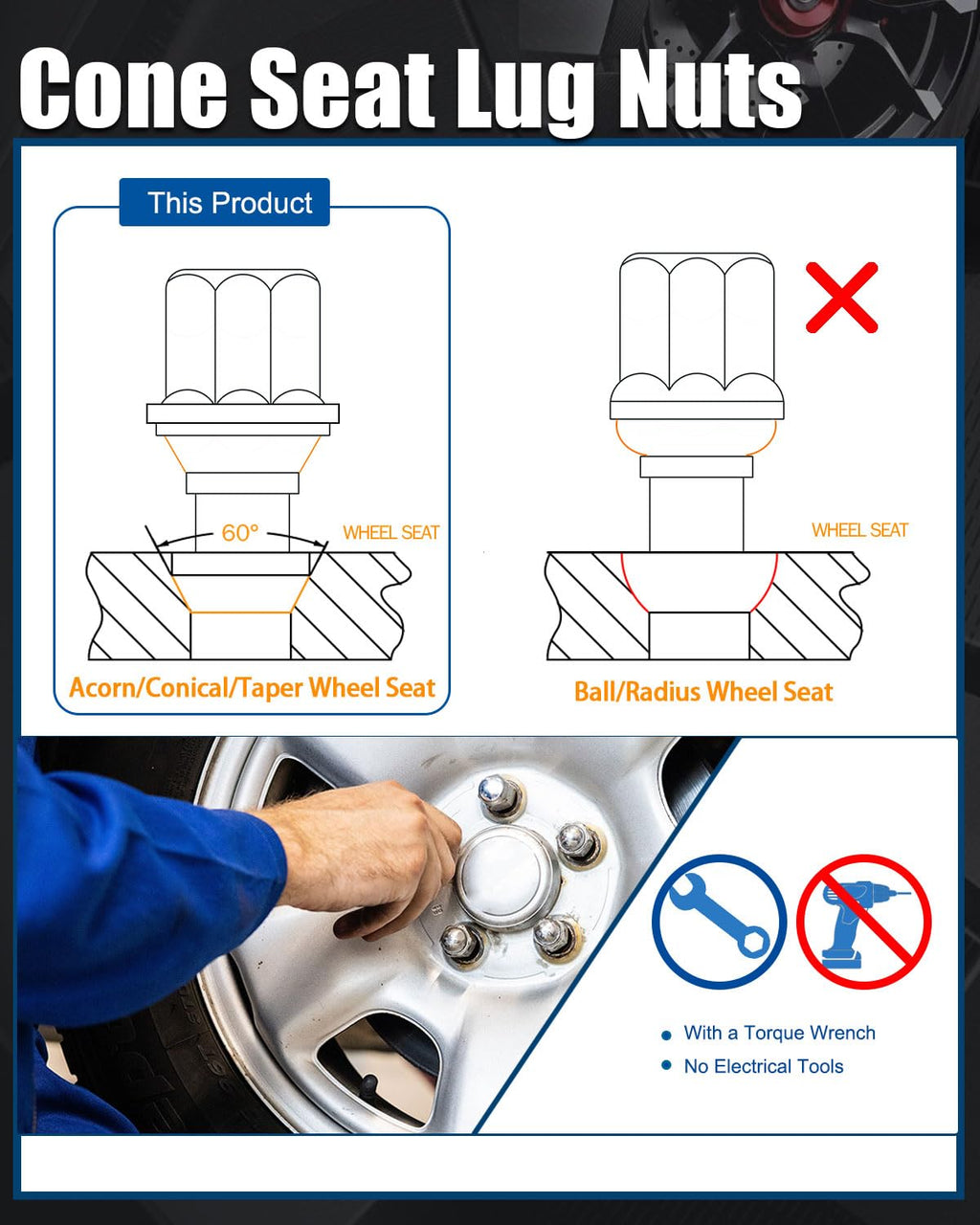 Cone Seat Lug Nuts

This Product

60°

WHEEL SEAT

Acorn/Conical/Taper Wheel Seat

WHEEL SEAT

Ball/Radius Wheel Seat

• With a Torque Wrench
• No Electrical Tools