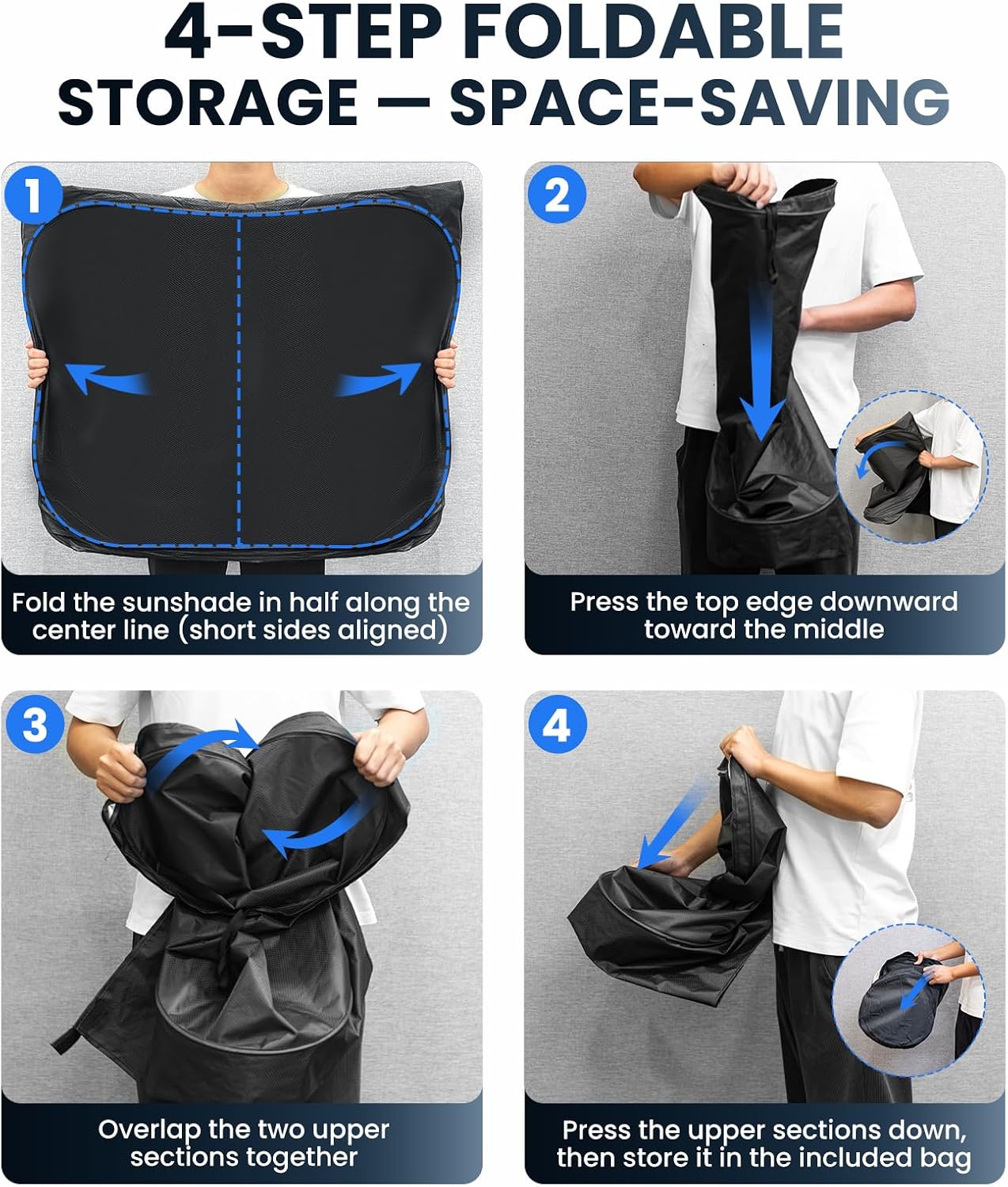 4-STEP FOLDABLE
STORAGE — SPACE-SAVING

1

Fold the sunshade in half along the center line (short sides aligned)

2

Press the top edge downward toward the middle

3

Overlap the two upper sections together

4

Press the upper sections down, then store it in the included bag