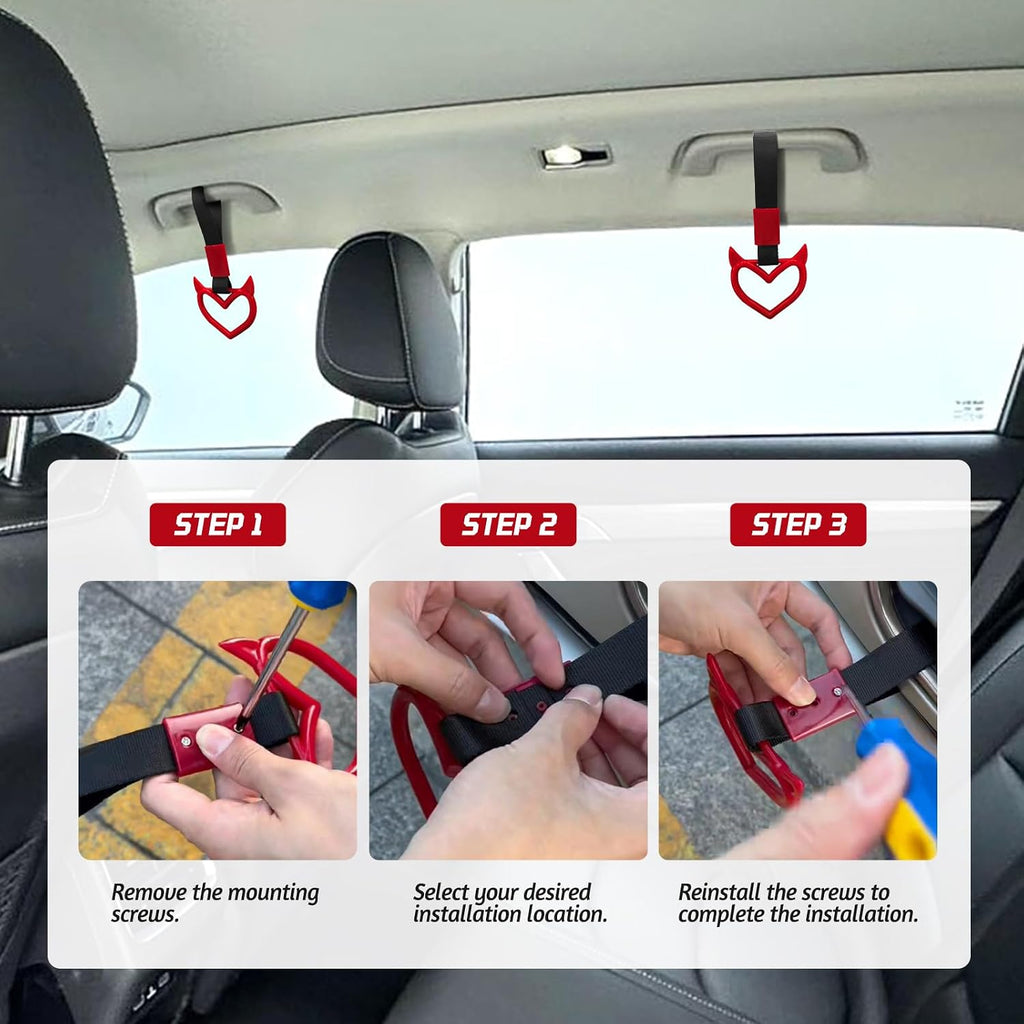 STEP 1

Remove the mounting screws.

STEP 2

Select your desired installation location.

STEP 3

Reinstall the screws to complete the installation.