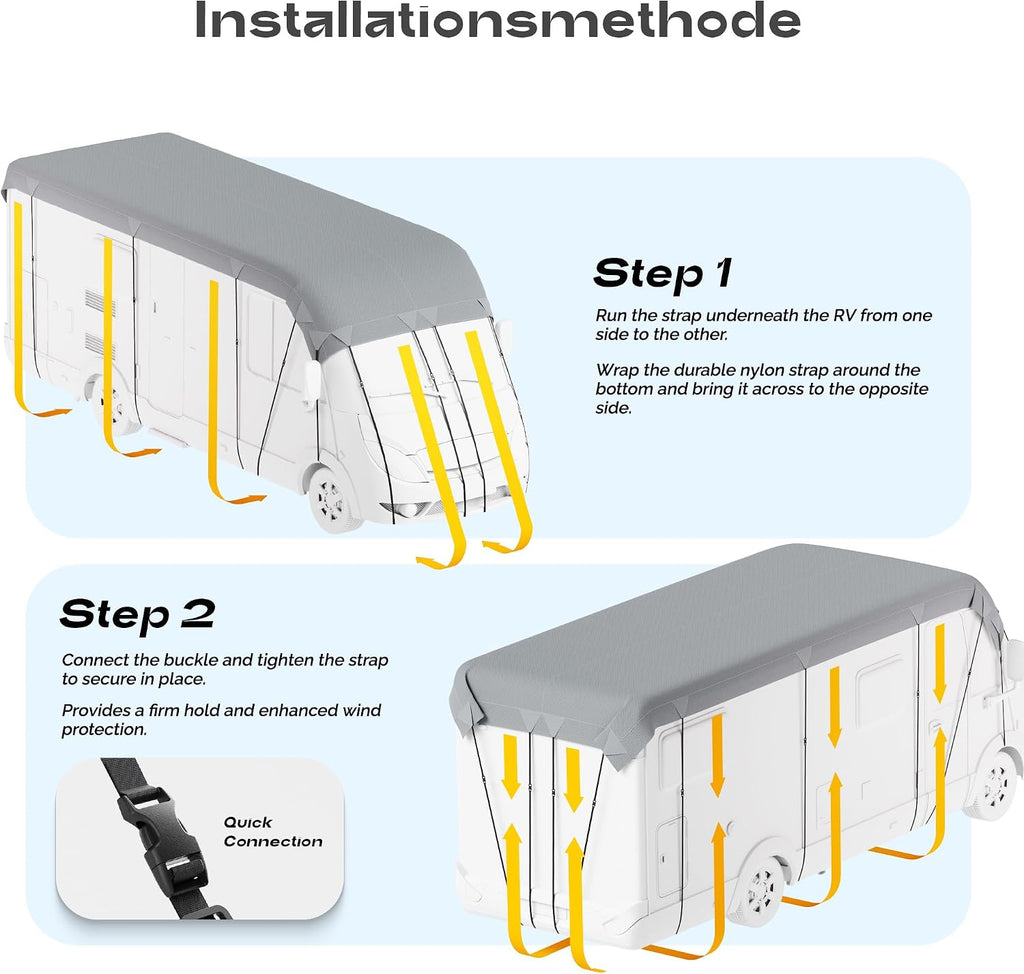 Installationsmethode

Step 1

Run the strap underneath the RV from one side to the other.

Wrap the durable nylon strap around the bottom and bring it across to the opposite side.

Step 2

Connect the buckle and tighten the strap to secure in place.

Provides a firm hold and enhanced wind protection.

Quick Connection