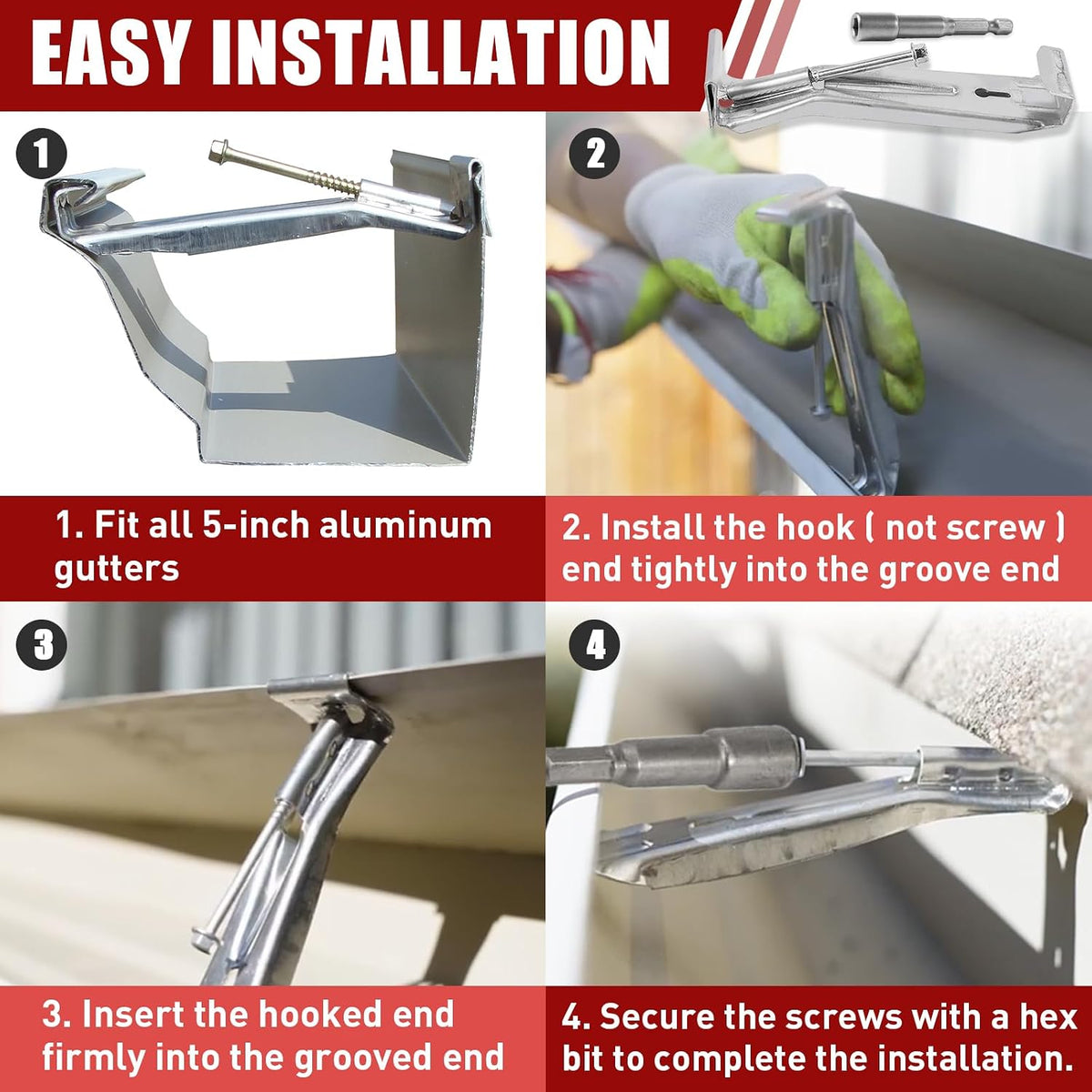 EASY INSTALLATION

1

2

1. Fit all 5-inch aluminum gutters

2. Install the hook ( not screw ) end tightly into the groove end

3

4

3. Insert the hooked end firmly into the grooved end

4. Secure the screws with a hex bit to complete the installation.