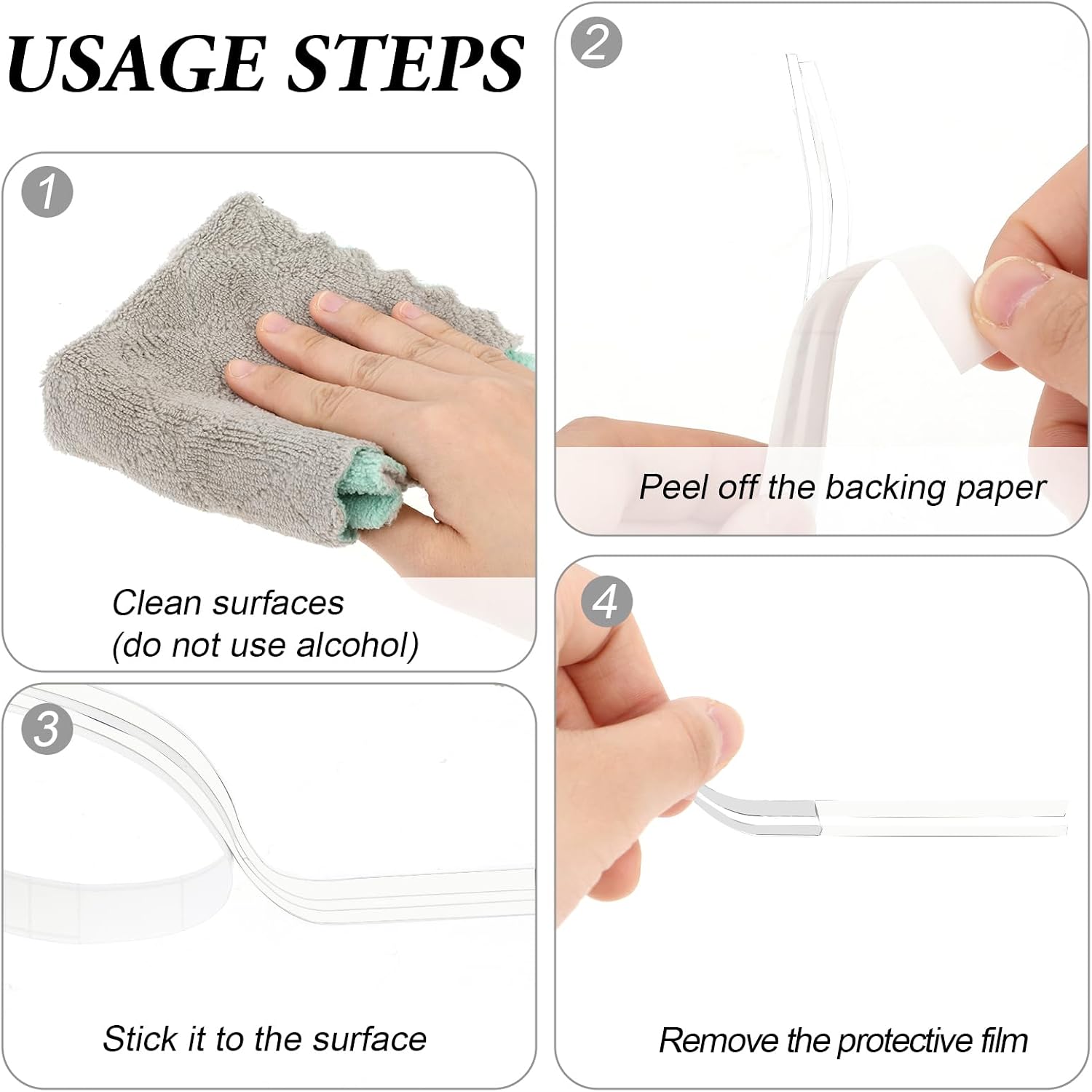 USAGE STEPS

1
Clean surfaces
(do not use alcohol)

2
Peel off the backing paper

3
Stick it to the surface

4
Remove the protective film