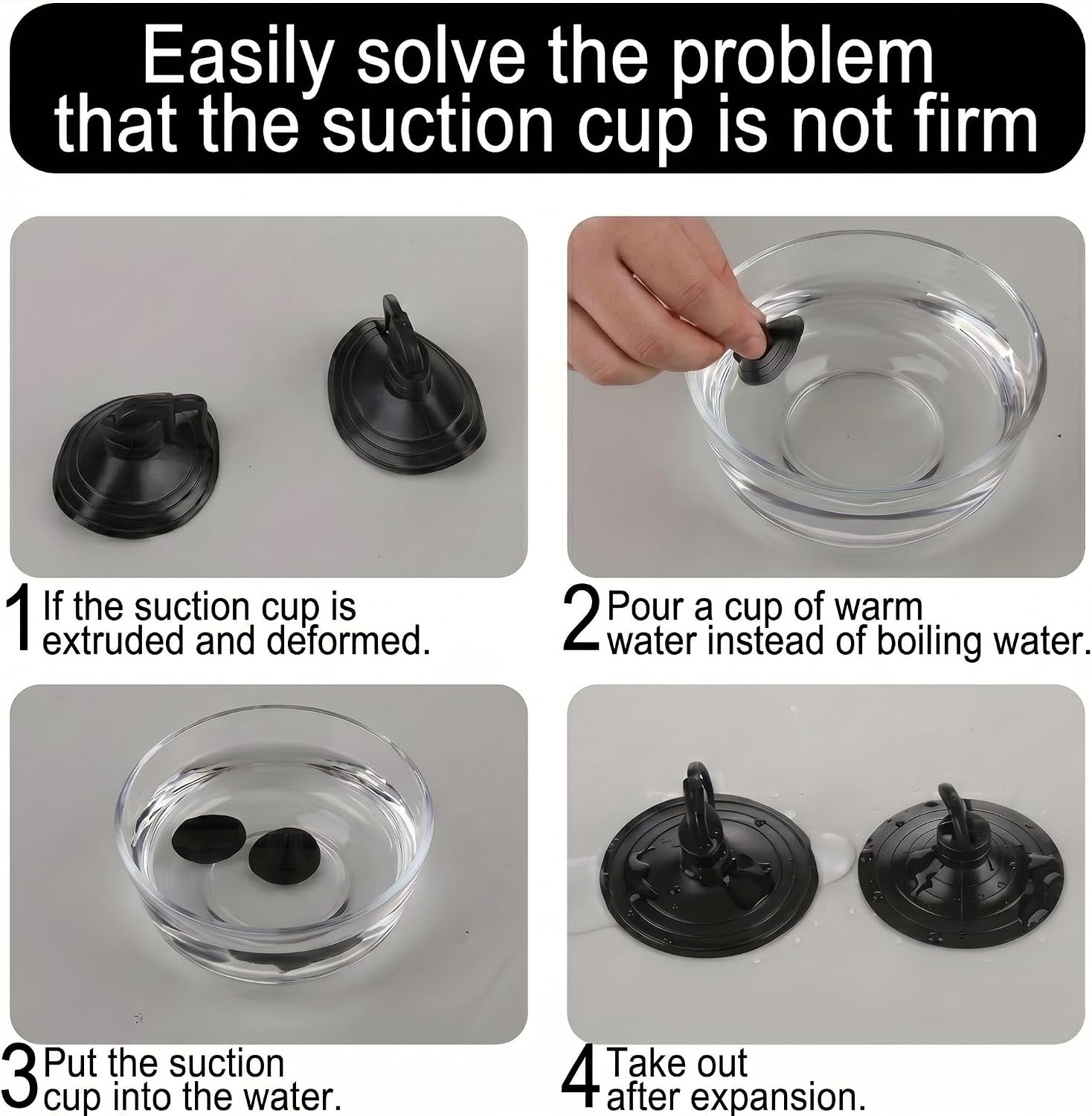 Easily solve the problem that the suction cup is not firm

1 If the suction cup is extruded and deformed.

2 Pour a cup of warm water instead of boiling water.

3 Put the suction cup into the water.

4 Take out after expansion.