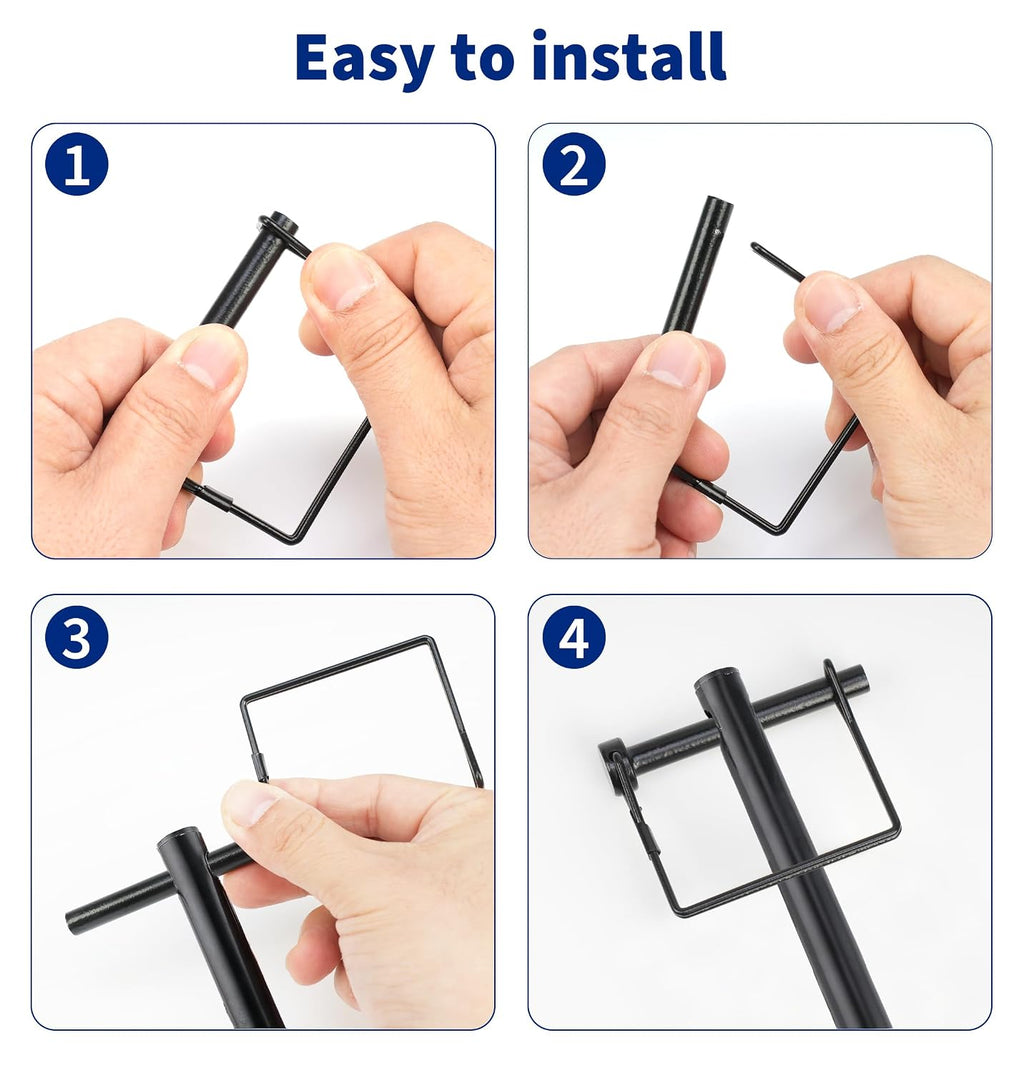 Easy to install

1

2

3

4