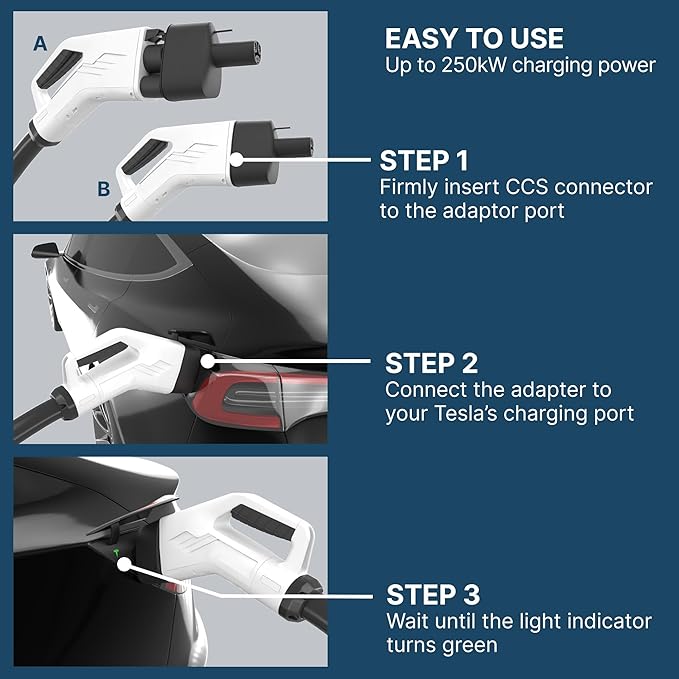 A

B

EASY TO USE
Up to 250kW charging power

STEP 1
Firmly insert CCS connector to the adaptor port

STEP 2
Connect the adapter to your Tesla's charging port

STEP 3
Wait until the light indicator turns green