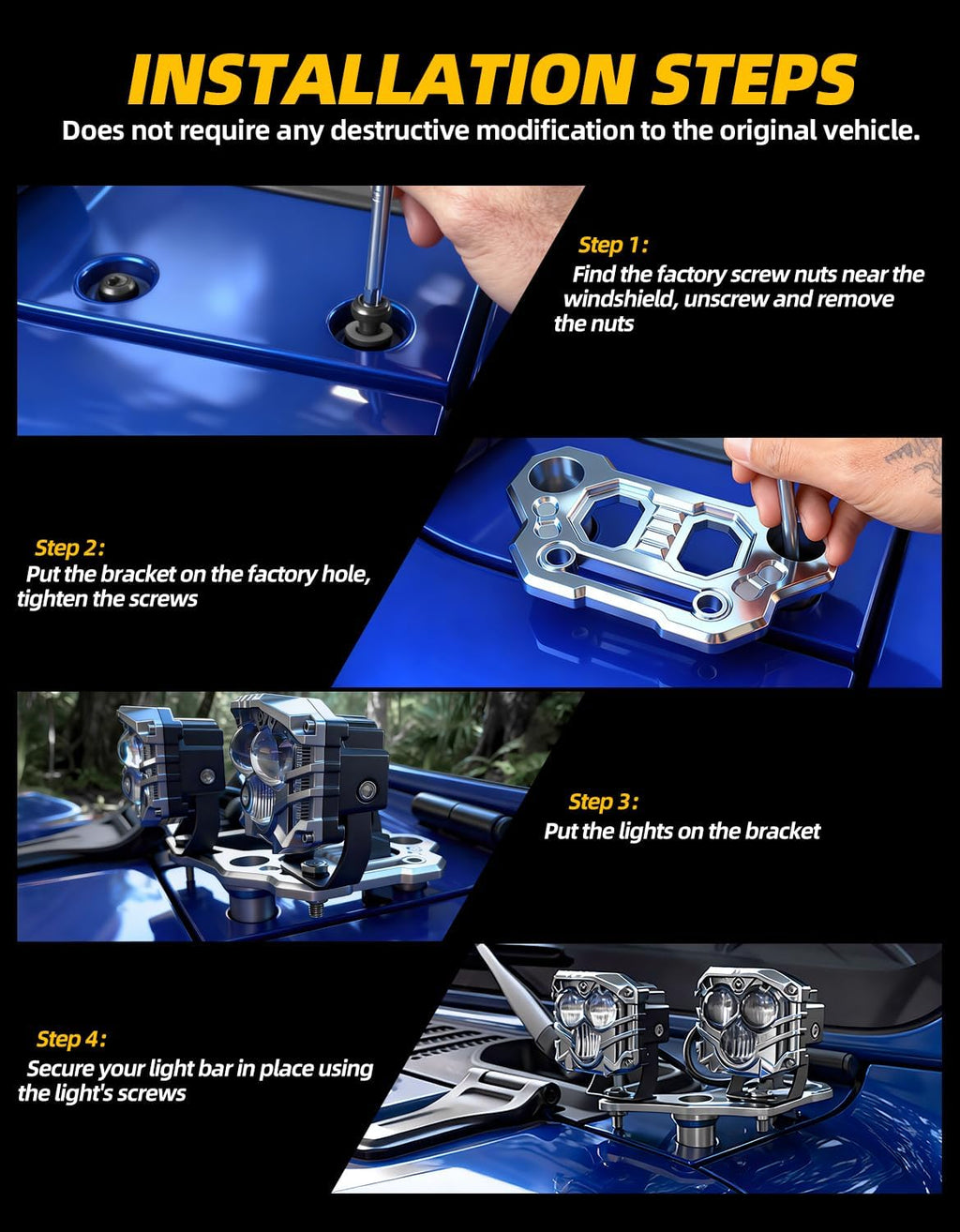 INSTALLATION STEPS

Does not require any destructive modification to the original vehicle.

Step 1:

Find the factory screw nuts near the windshield, unscrew and remove the nuts

Step 2:

Put the bracket on the factory hole, tighten the screws

Step 3:

Put the lights on the bracket

Step 4:

Secure your light bar in place using the light's screws