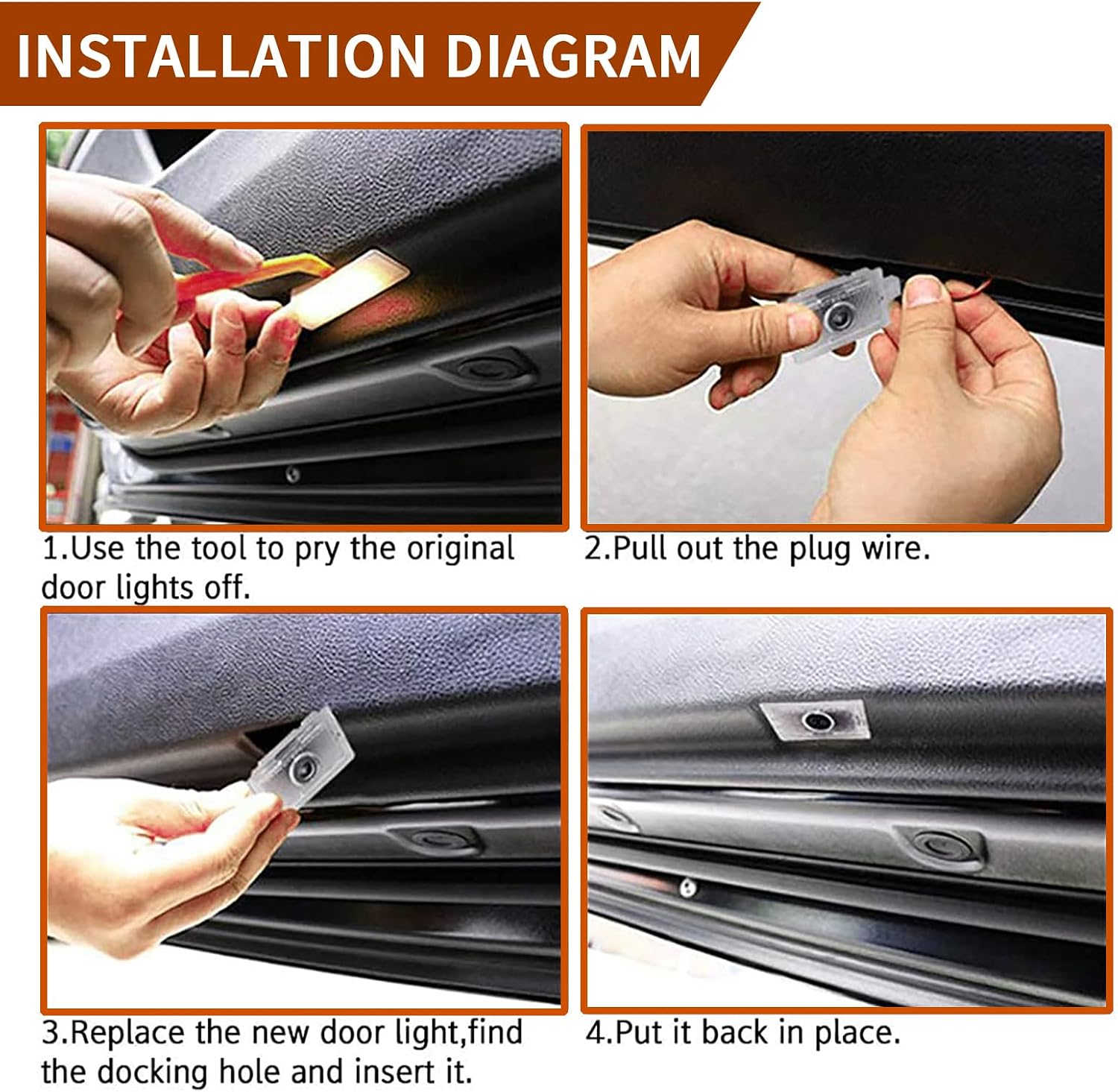 INSTALLATION DIAGRAM

1.Use the tool to pry the original door lights off.

2.Pull out the plug wire.

3.Replace the new door light,find the docking hole and insert it.

4.Put it back in place.