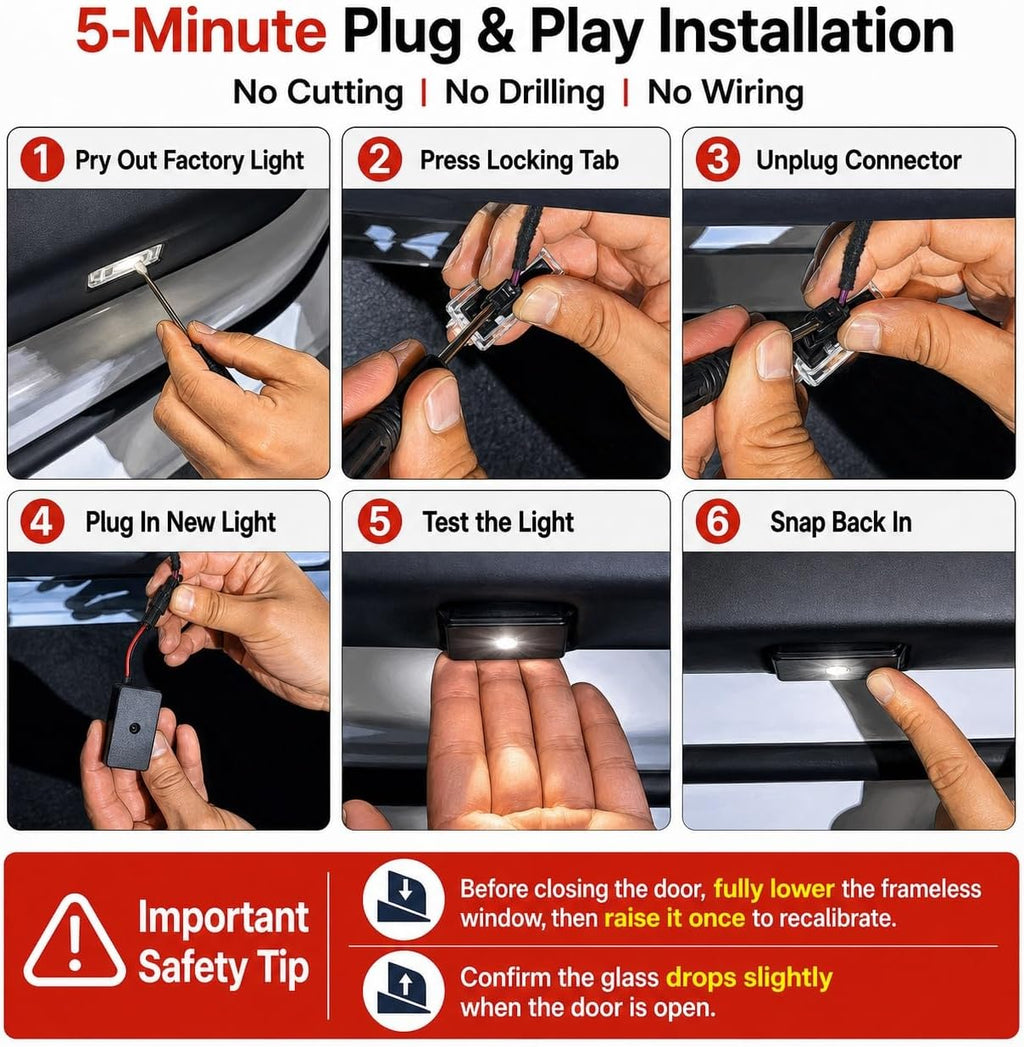 5-Minute Plug & Play Installation

No Cutting | No Drilling | No Wiring

1 Pry Out Factory Light

2 Press Locking Tab

3 Unplug Connector

4 Plug In New Light

5 Test the Light

6 Snap Back In

Important Safety Tip

Before closing the door, fully lower the frameless window, then raise it once to recalibrate.

Confirm the glass drops slightly when the door is open.