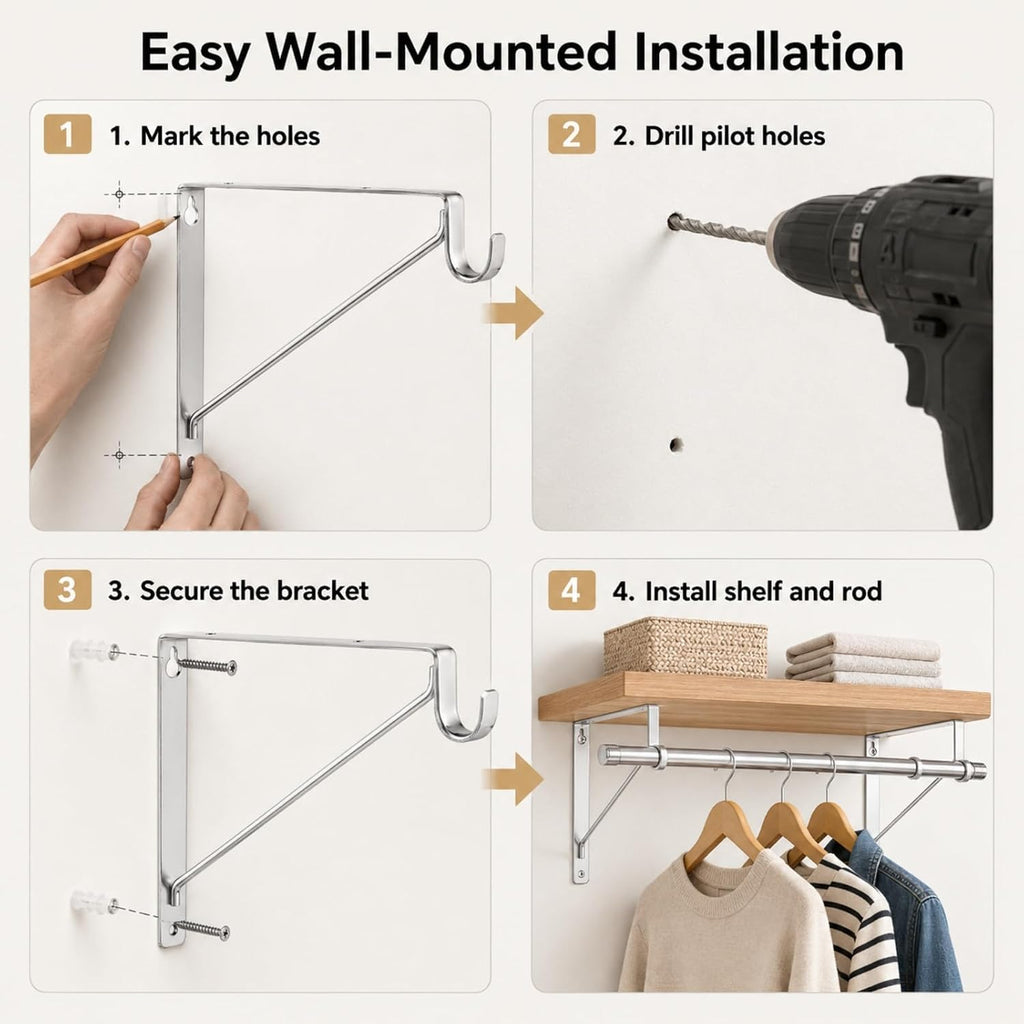 Easy Wall-Mounted Installation

1 1. Mark the holes

2 2. Drill pilot holes

3 3. Secure the bracket

4 4. Install shelf and rod