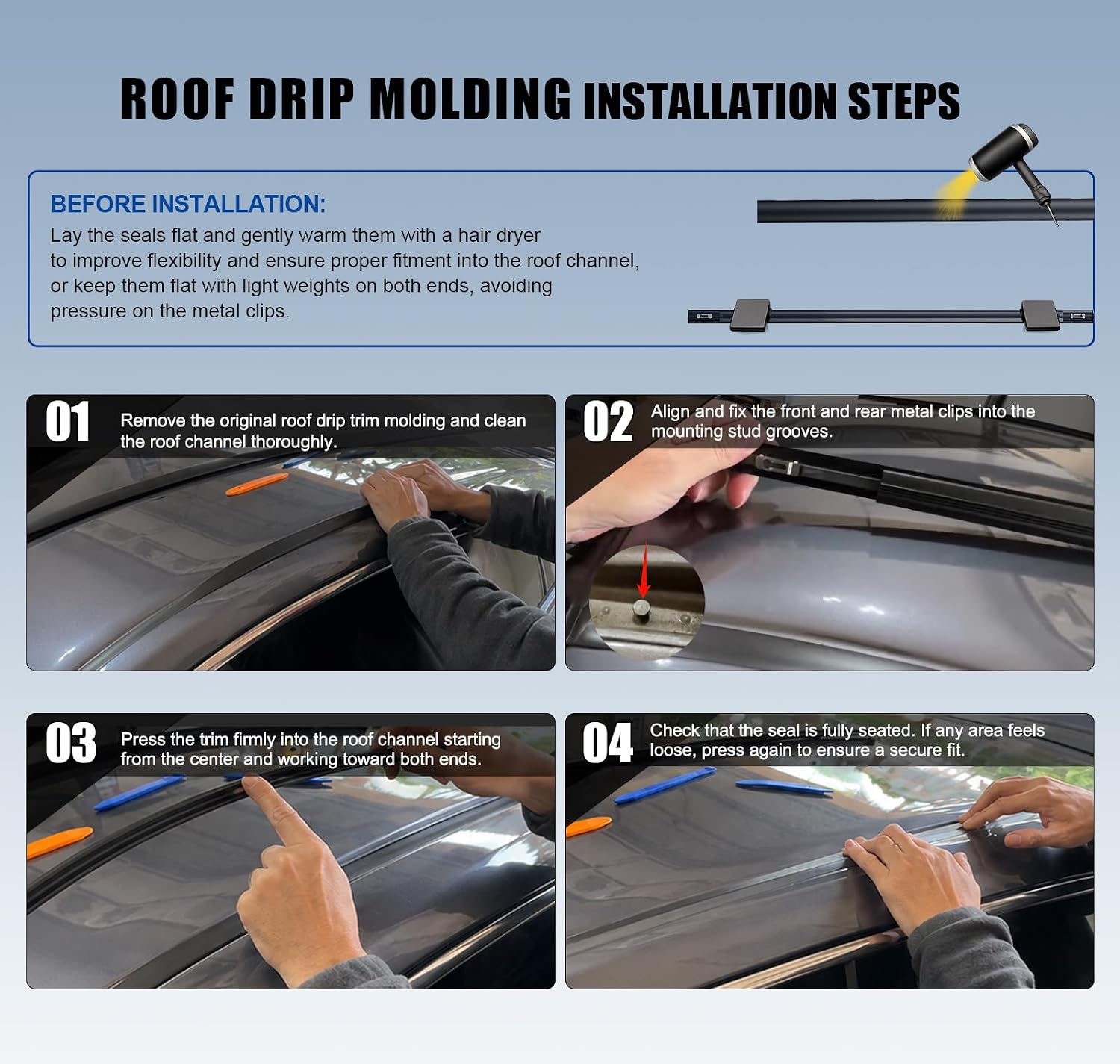 ROOF DRIP MOLDING INSTALLATION STEPS

BEFORE INSTALLATION:
Lay the seals flat and gently warm them with a hair dryer to improve flexibility and ensure proper fitment into the roof channel, or keep them flat with light weights on both ends, avoiding pressure on the metal clips.

01 Remove the original roof drip trim molding and clean the roof channel thoroughly.

02 Align and fix the front and rear metal clips into the mounting stud grooves.

03 Press the trim firmly into the roof channel starting from the center and working toward both ends.

04 Check that the seal is fully seated. If any area feels loose, press again to ensure a secure fit.