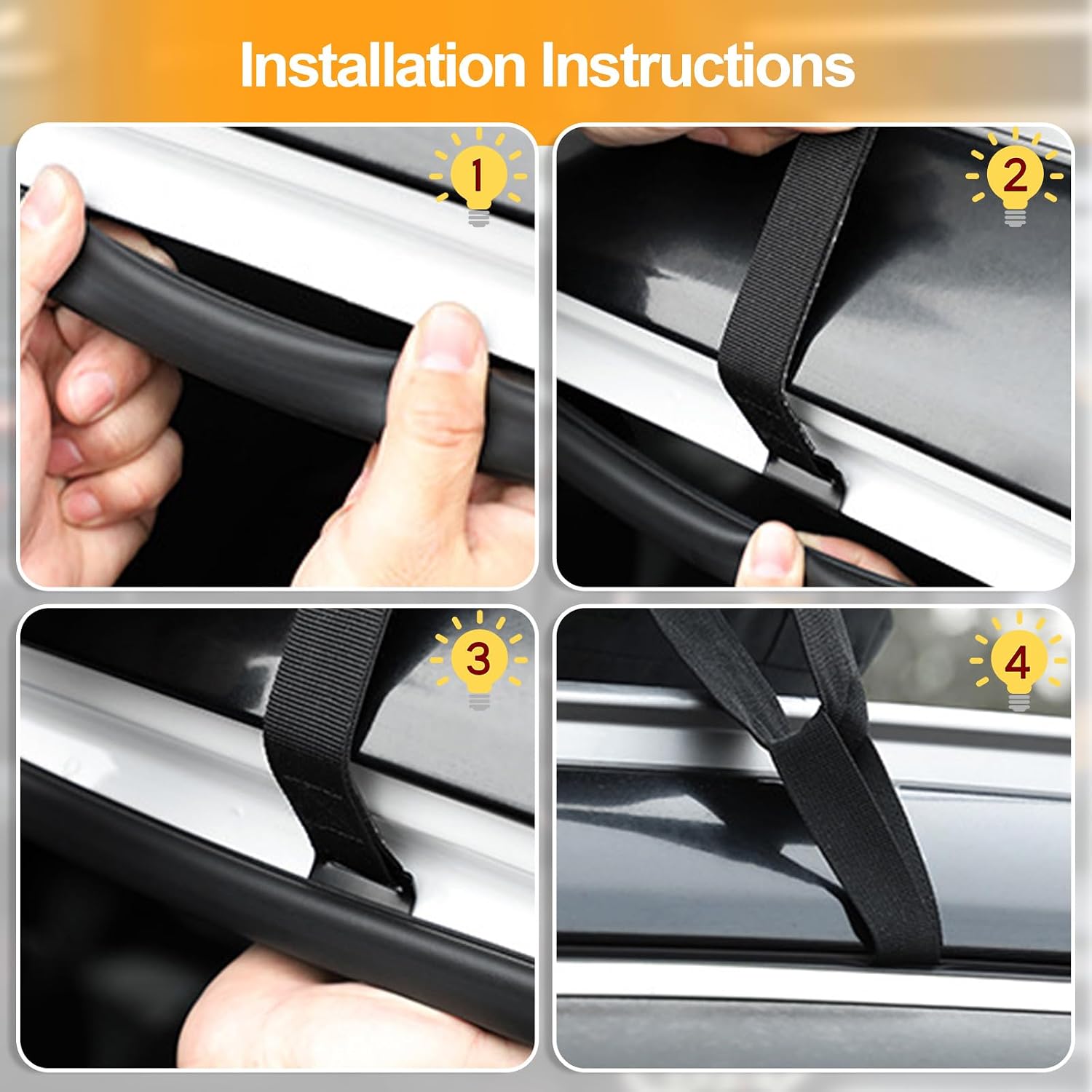 Installation Instructions

1

2

3

4