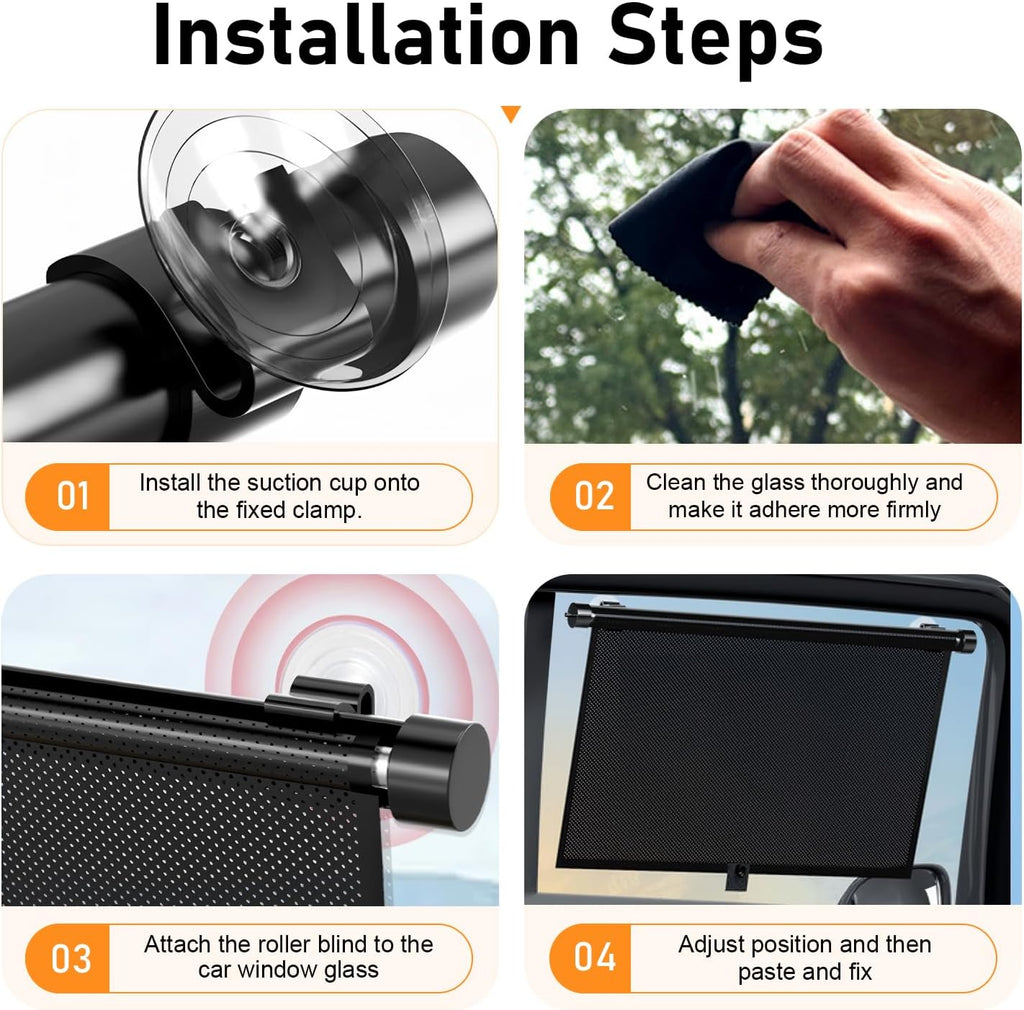 Installation Steps

01 Install the suction cup onto the fixed clamp.

02 Clean the glass thoroughly and make it adhere more firmly

03 Attach the roller blind to the car window glass

04 Adjust position and then paste and fix