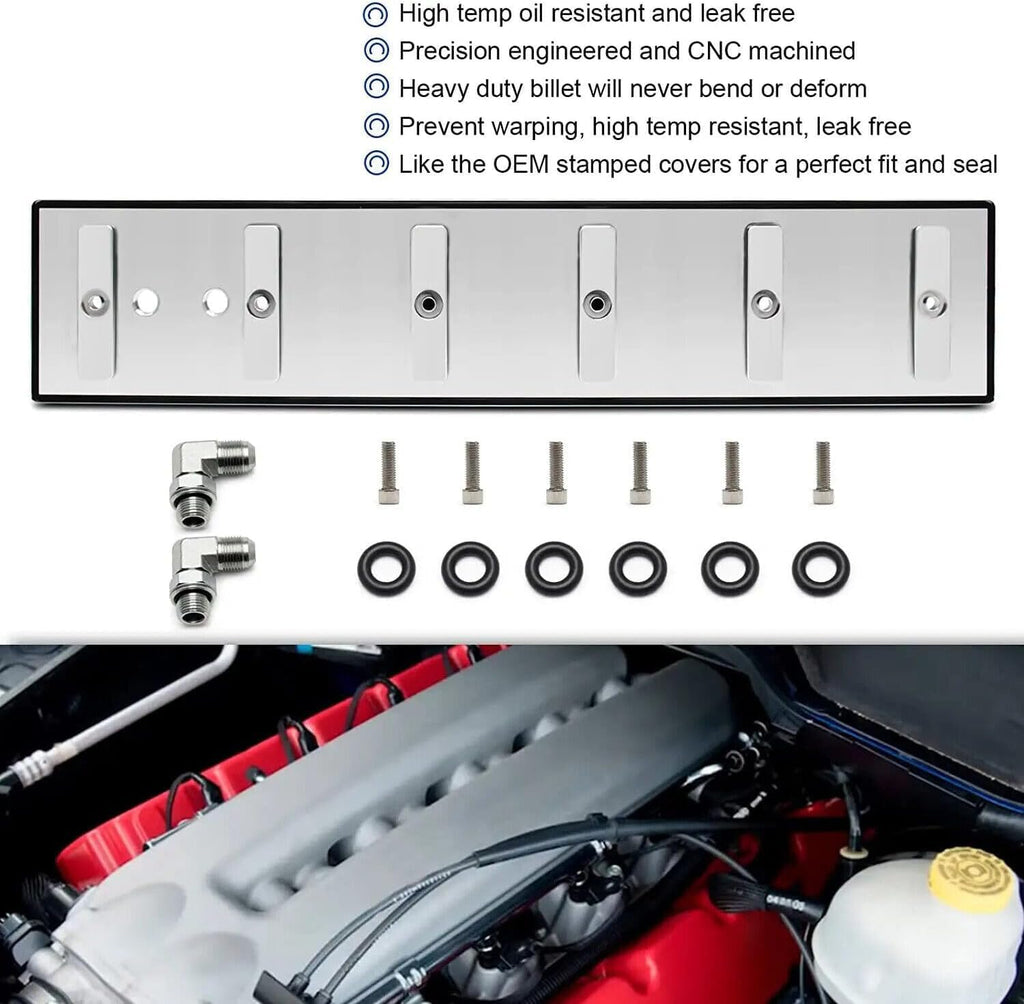 High temp oil resistant and leak free
Precision engineered and CNC machined
Heavy duty billet will never bend or deform
Prevent warping, high temp resistant, leak free
Like the OEM stamped covers for a perfect fit and seal