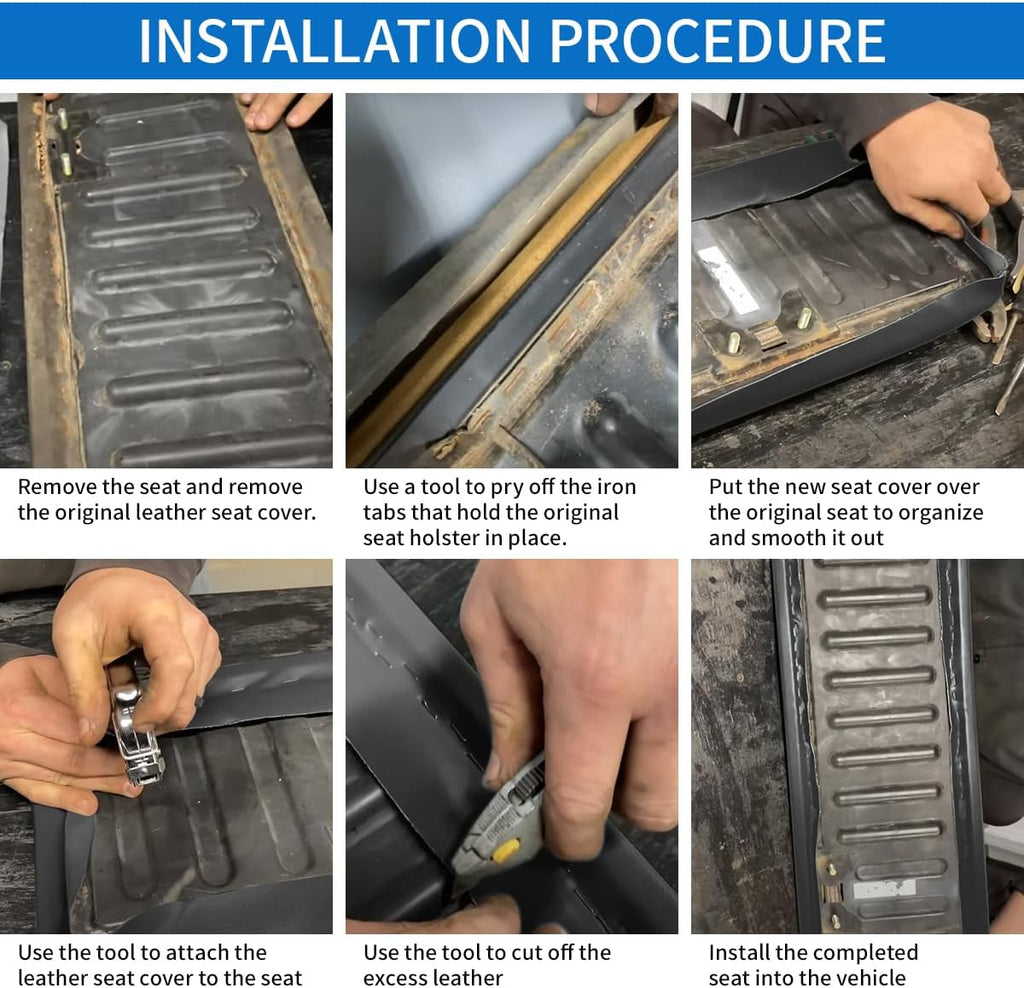 INSTALLATION PROCEDURE

Remove the seat and remove the original leather seat cover.

Use a tool to pry off the iron tabs that hold the original seat holster in place.

Put the new seat cover over the original seat to organize and smooth it out

Use the tool to attach the leather seat cover to the seat

Use the tool to cut off the excess leather

Install the completed seat into the vehicle