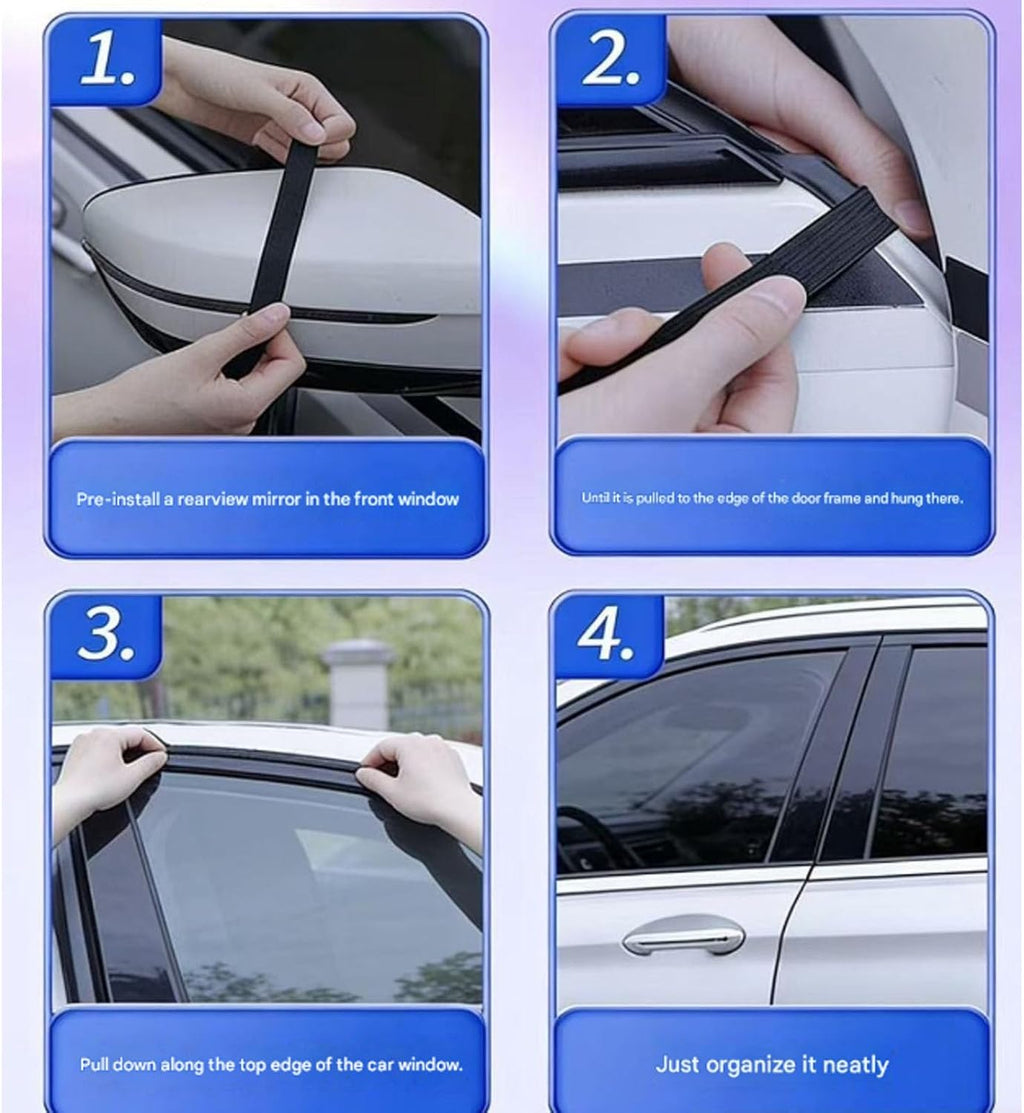 1.

Pre-install a rearview mirror in the front window

2.

Until it is pulled to the edge of the door frame and hung there.

3.

Pull down along the top edge of the car window.

4.

Just organize it neatly