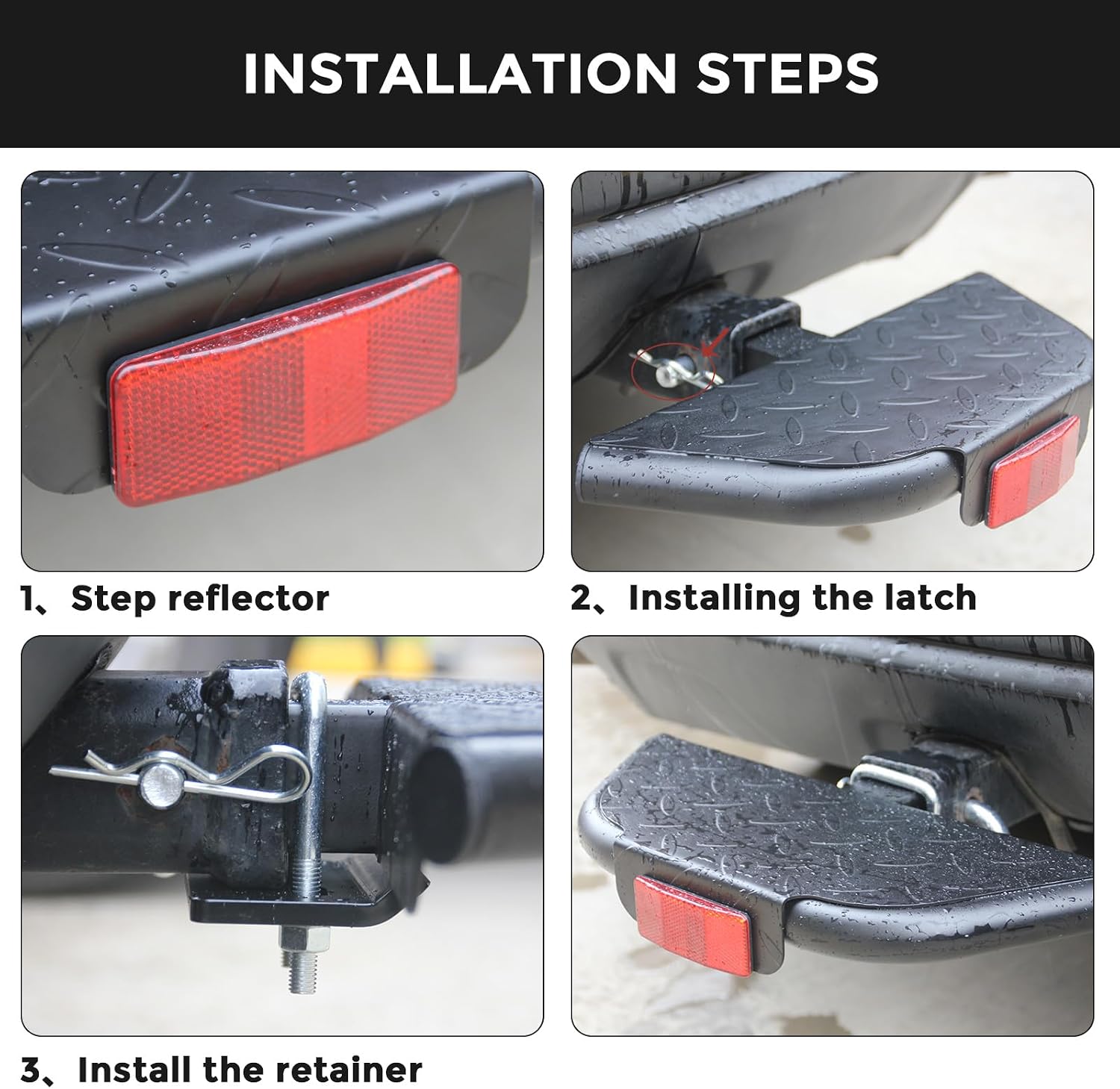 INSTALLATION STEPS

1、Step reflector

2、Installing the latch

3、Install the retainer