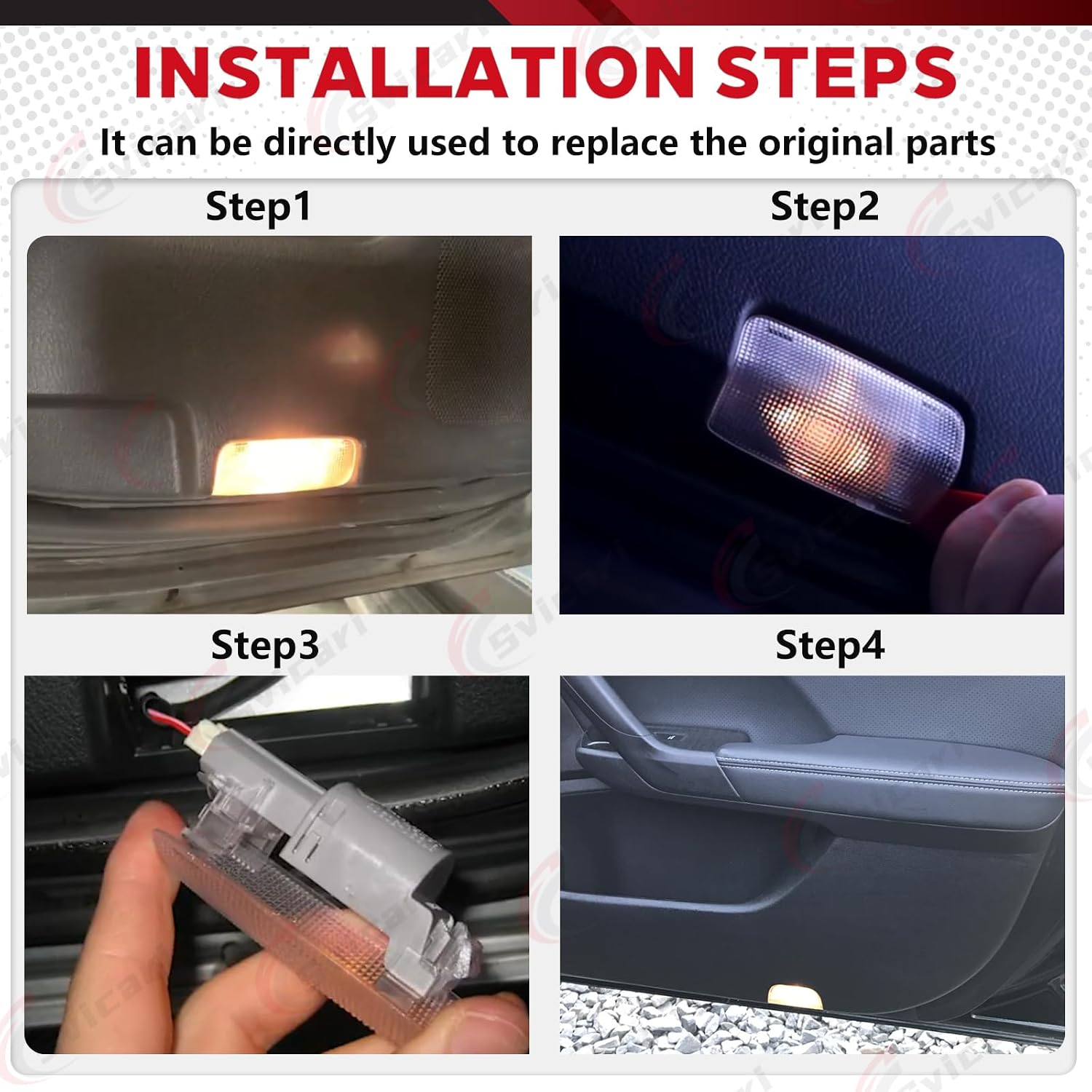 INSTALLATION STEPS

It can be directly used to replace the original parts

Step1

Step2

Step3

Step4