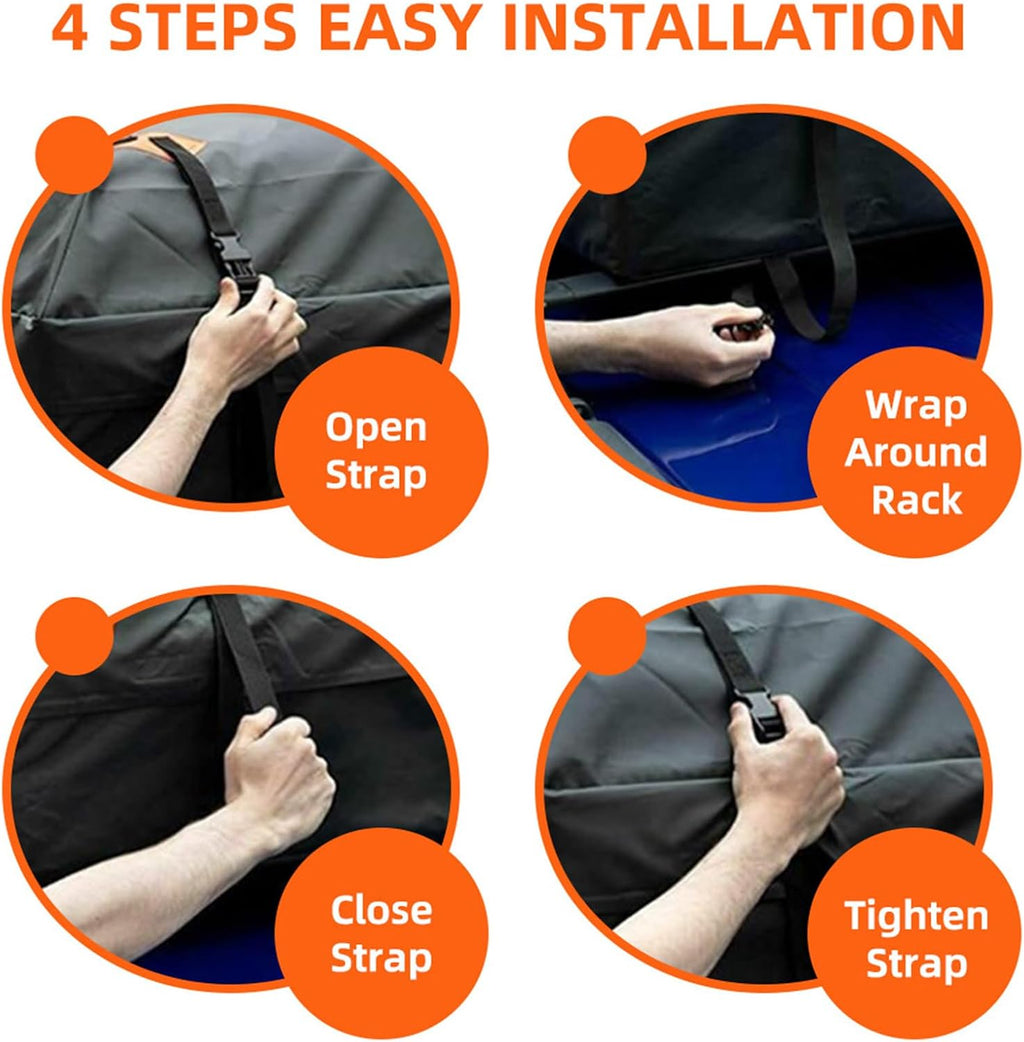 4 STEPS EASY INSTALLATION

Open Strap

Wrap Around Rack

Close Strap

Tighten Strap