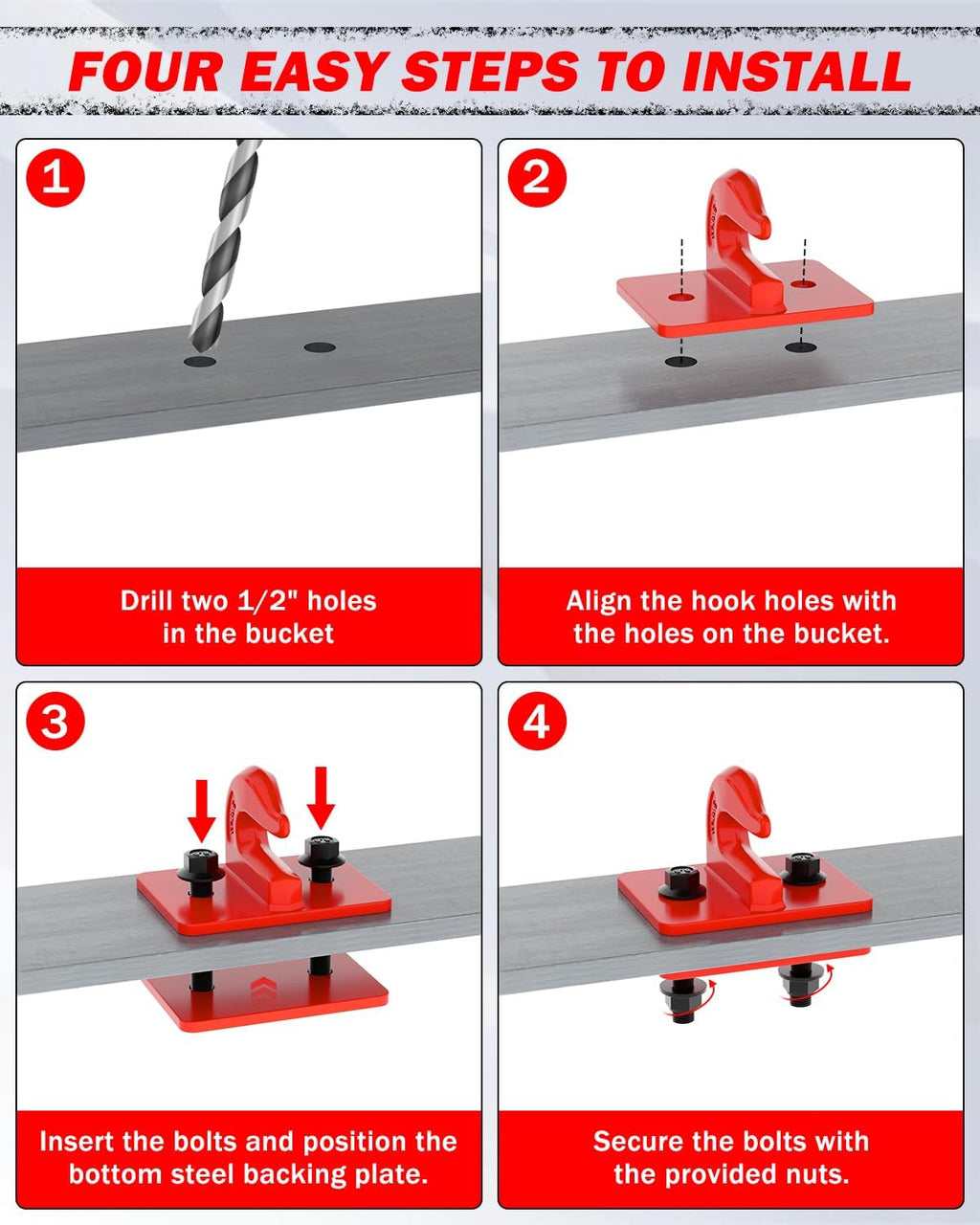 FOUR EASY STEPS TO INSTALL

1

Drill two 1/2" holes in the bucket

2

Align the hook holes with the holes on the bucket.

3

Insert the bolts and position the bottom steel backing plate.

4

Secure the bolts with the provided nuts.