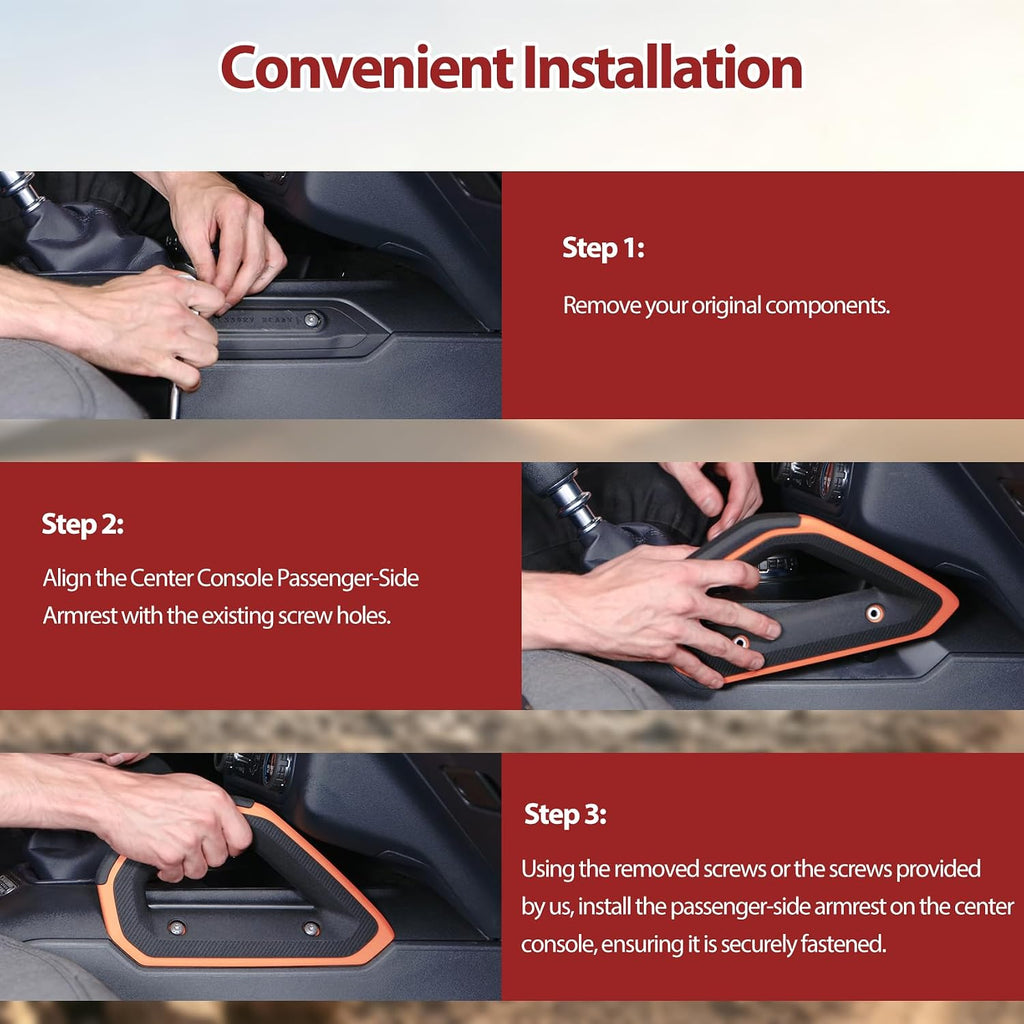 Convenient Installation

Step 1:

Remove your original components.

Step 2:

Align the Center Console Passenger-Side Armrest with the existing screw holes.

Step 3:

Using the removed screws or the screws provided by us, install the passenger-side armrest on the center console, ensuring it is securely fastened.