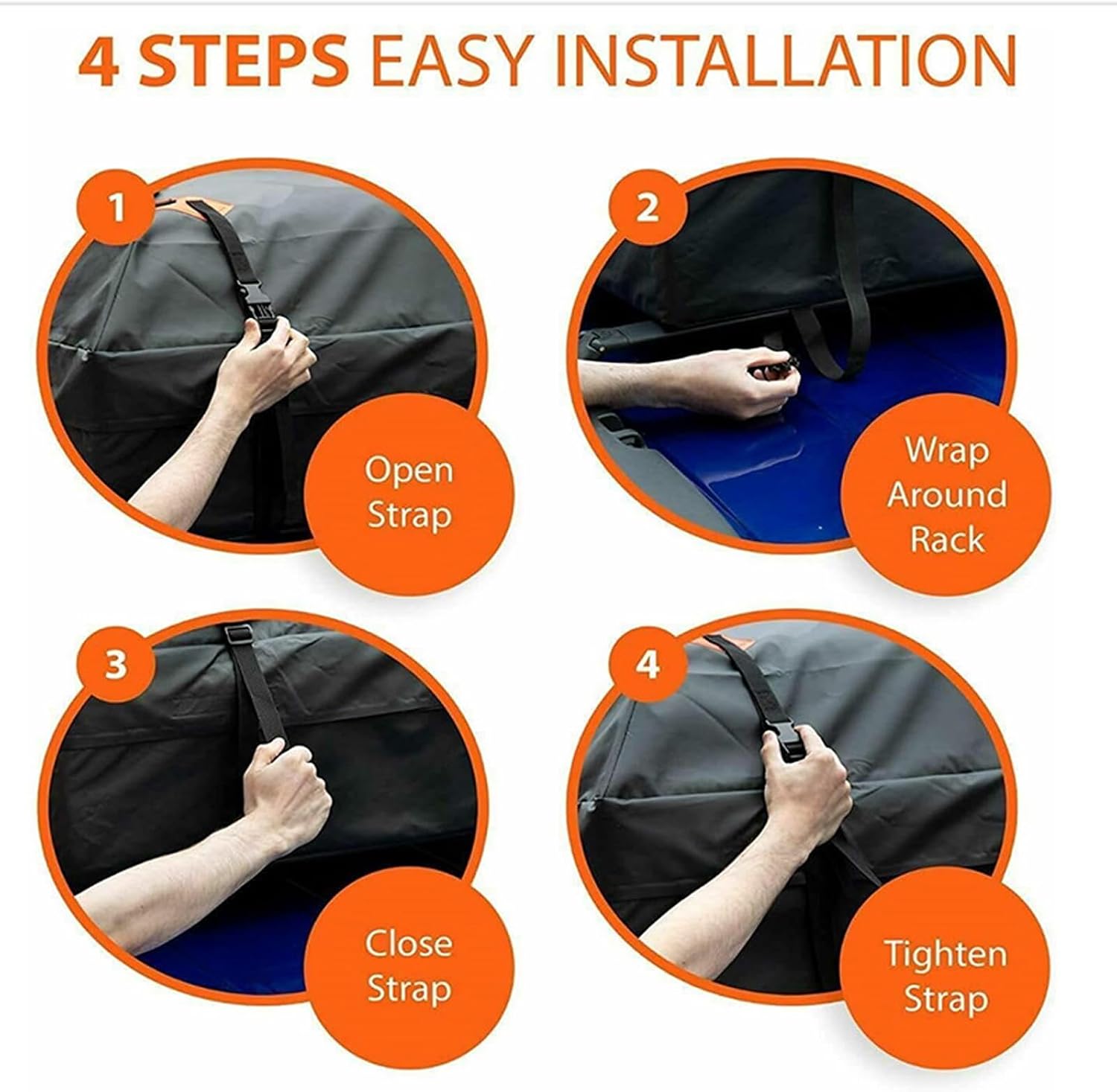 4 STEPS EASY INSTALLATION

1

Open Strap

2

Wrap Around Rack

3

Close Strap

4

Tighten Strap