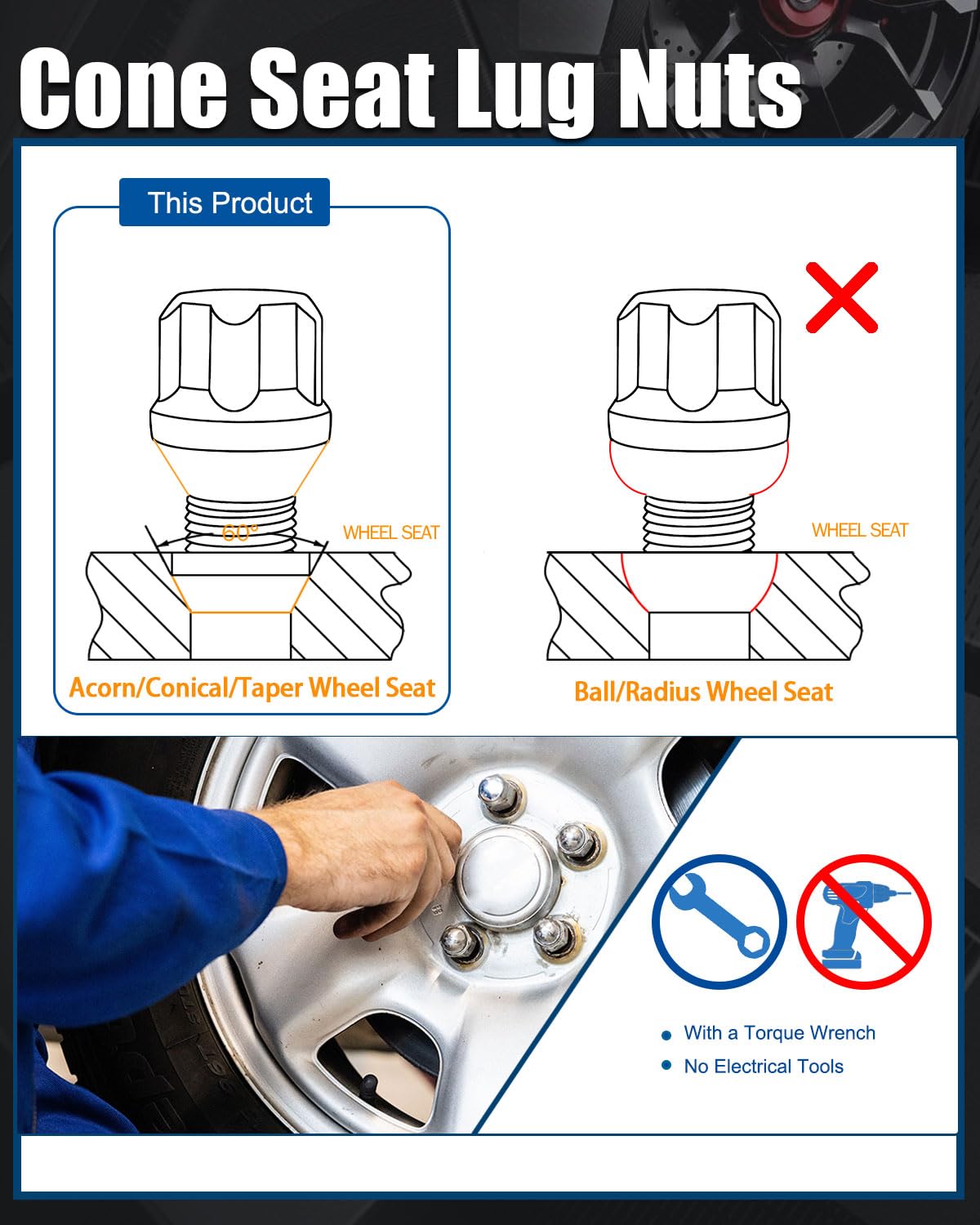 Cone Seat Lug Nuts

This Product

60°

WHEEL SEAT

Acorn/Conical/Taper Wheel Seat

WHEEL SEAT

Ball/Radius Wheel Seat

• With a Torque Wrench
• No Electrical Tools