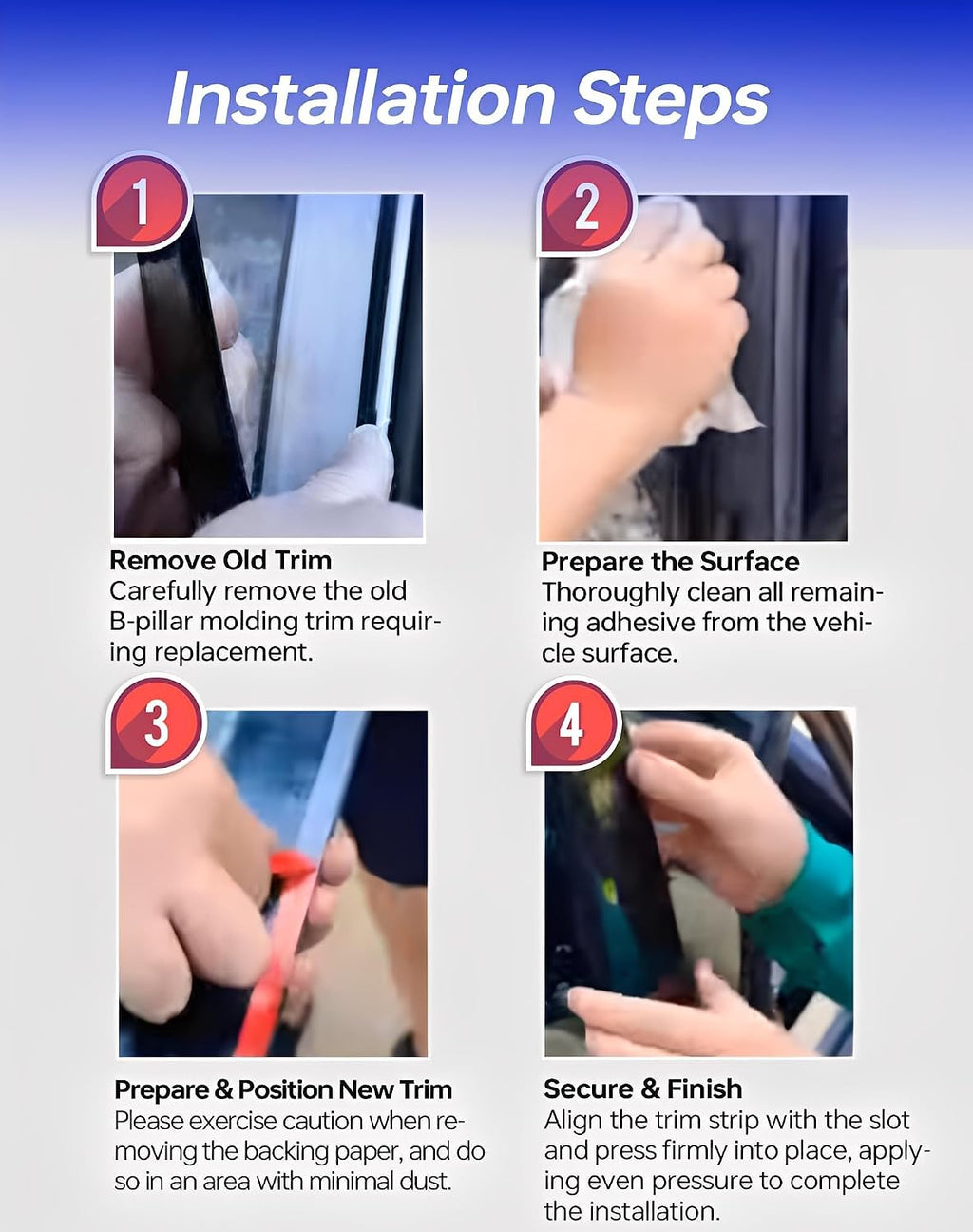 Installation Steps

1

Remove Old Trim
Carefully remove the old B-pillar molding trim requiring replacement.

2

Prepare the Surface
Thoroughly clean all remaining adhesive from the vehicle surface.

3

Prepare & Position New Trim
Please exercise caution when removing the backing paper, and do so in an area with minimal dust.

4

Secure & Finish
Align the trim strip with the slot and press firmly into place, applying even pressure to complete the installation.