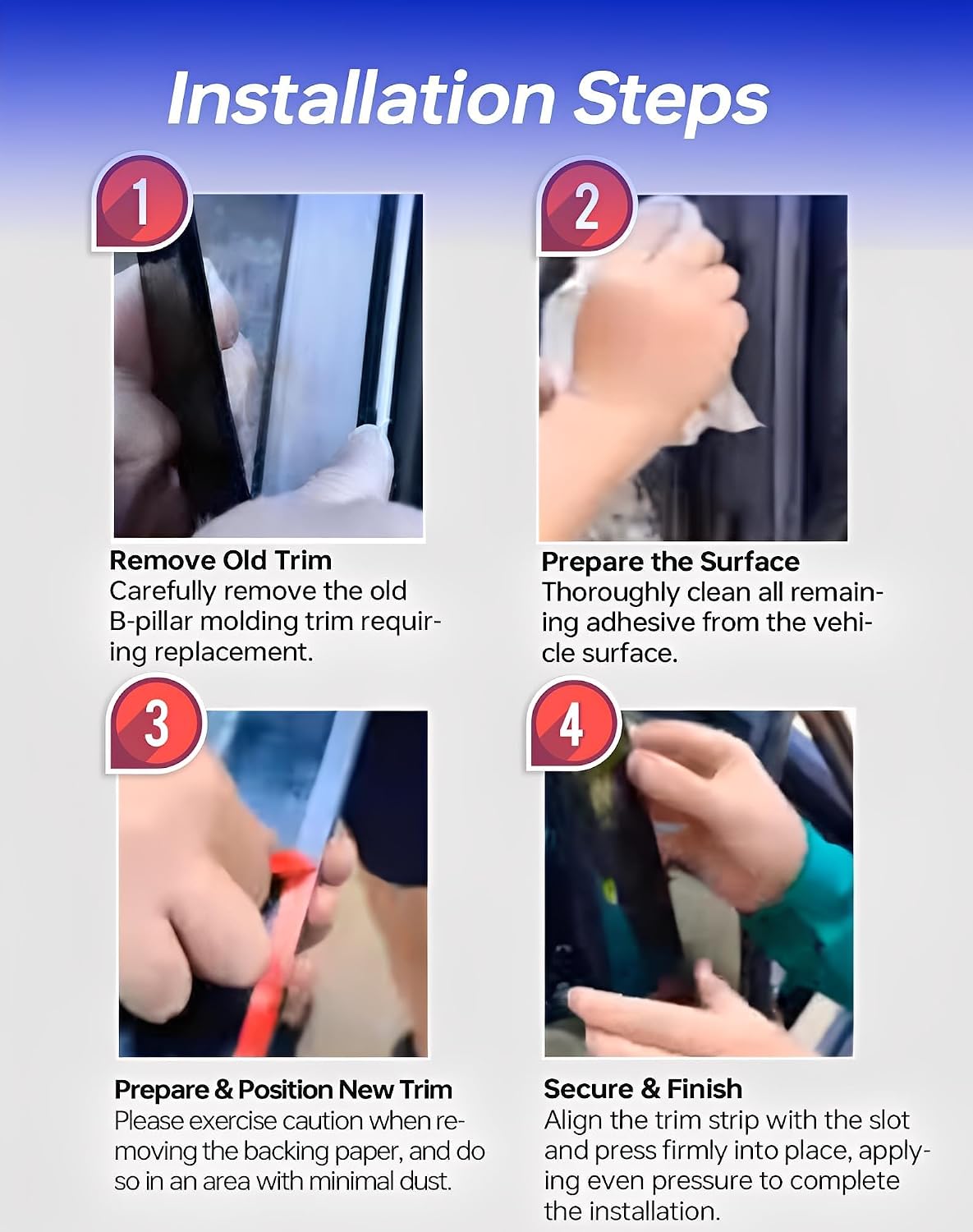 Installation Steps

1

Remove Old Trim
Carefully remove the old B-pillar molding trim requiring replacement.

2

Prepare the Surface
Thoroughly clean all remaining adhesive from the vehicle surface.

3

Prepare & Position New Trim
Please exercise caution when removing the backing paper, and do so in an area with minimal dust.

4

Secure & Finish
Align the trim strip with the slot and press firmly into place, applying even pressure to complete the installation.